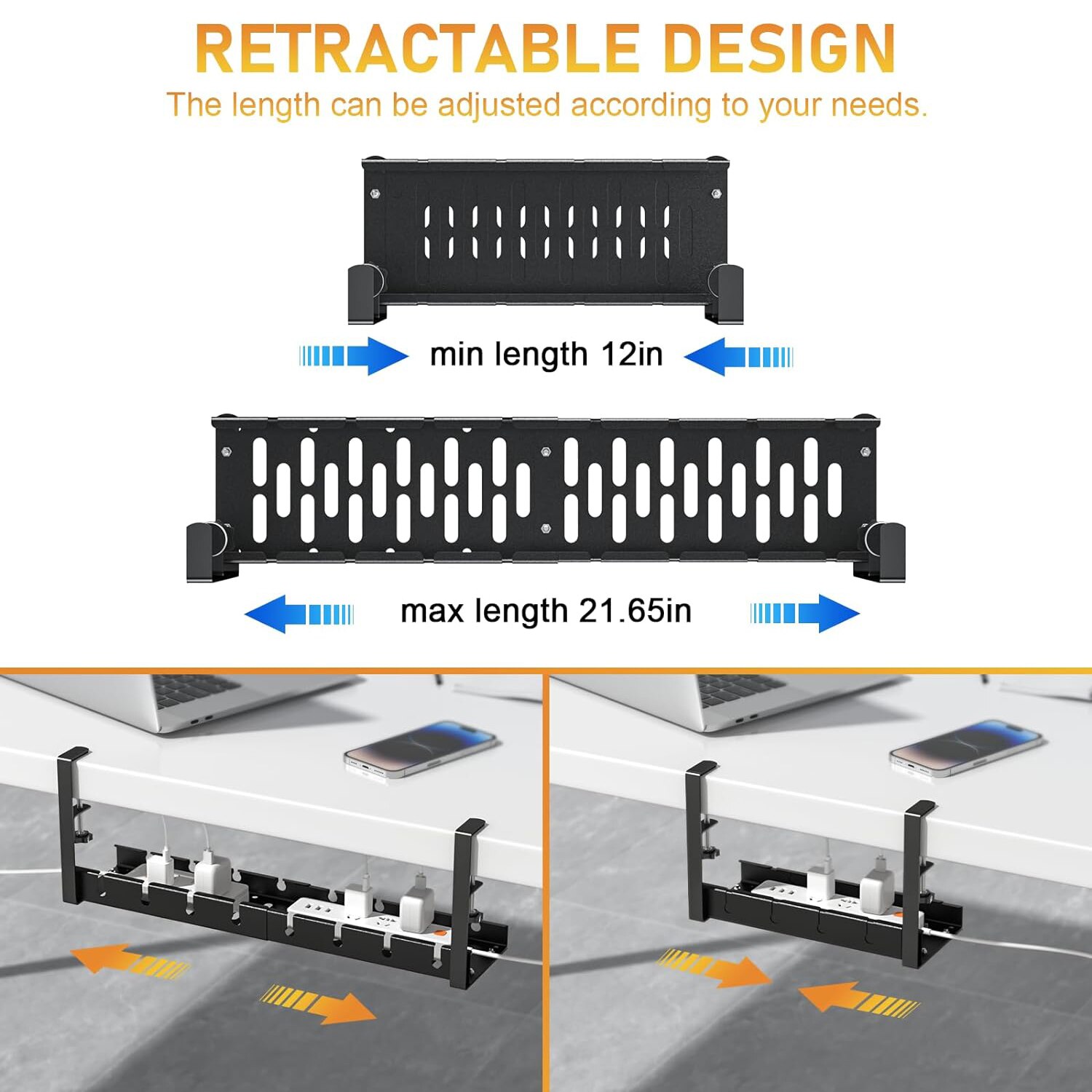 RETRACTABLE DESIGN
The length can be adjusted according to your needs.

min length 12in

max length 21.65in