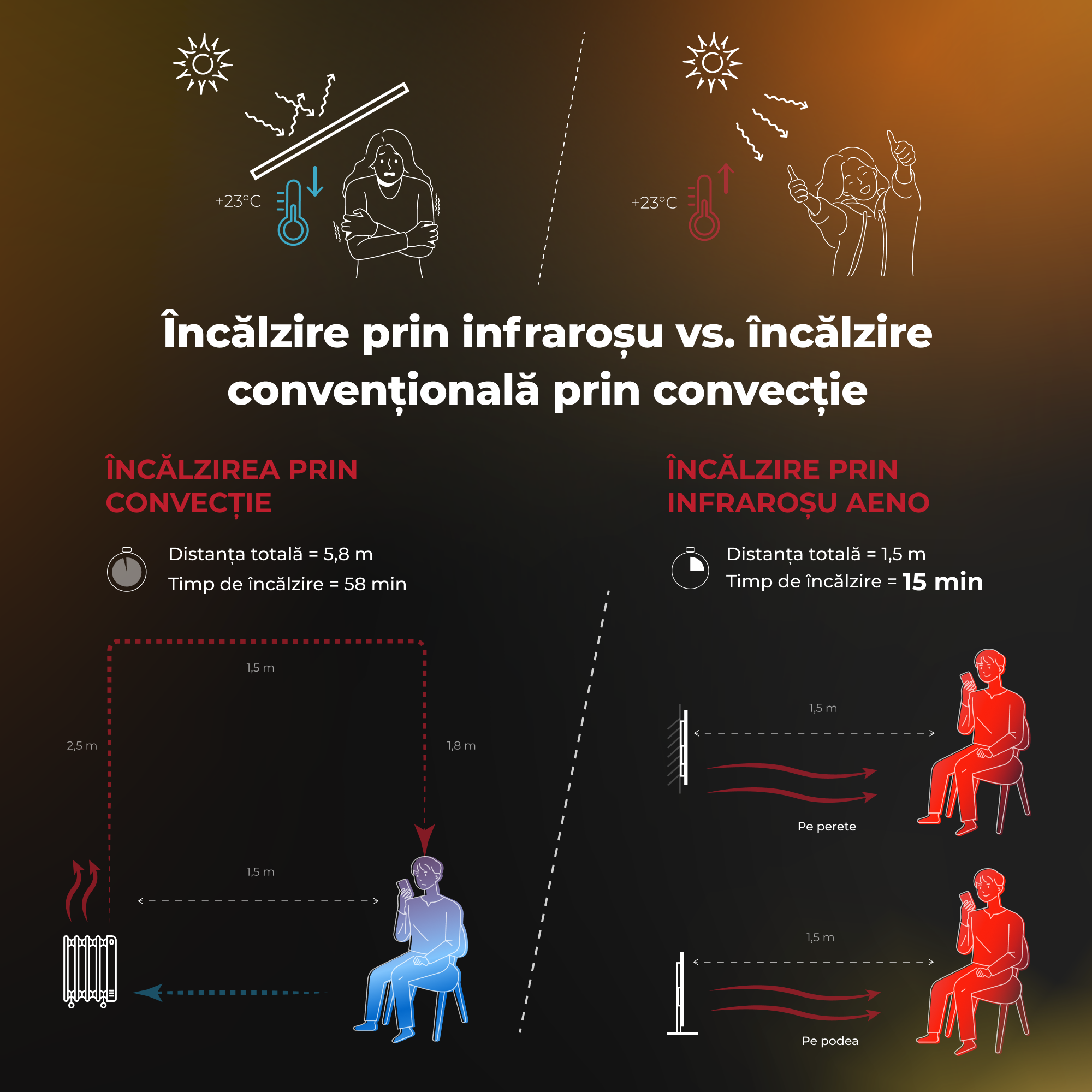 +23°C

+23°C

Încălzire prin infraroșu vs. încălzire convențională prin convecție

ÎNCĂLZIREA PRIN CONVECȚIE

Distanța totală = 5,8 m
Timp de încălzire = 58 min

1,5 m

2,5 m

1,8 m

1,5 m

ÎNCĂLZIRE PRIN INFRAROȘU AENO

Distanța totală = 1,5 m
Timp de încălzire = 15 min

1,5 m

Pe perete

1,5 m

Pe podea