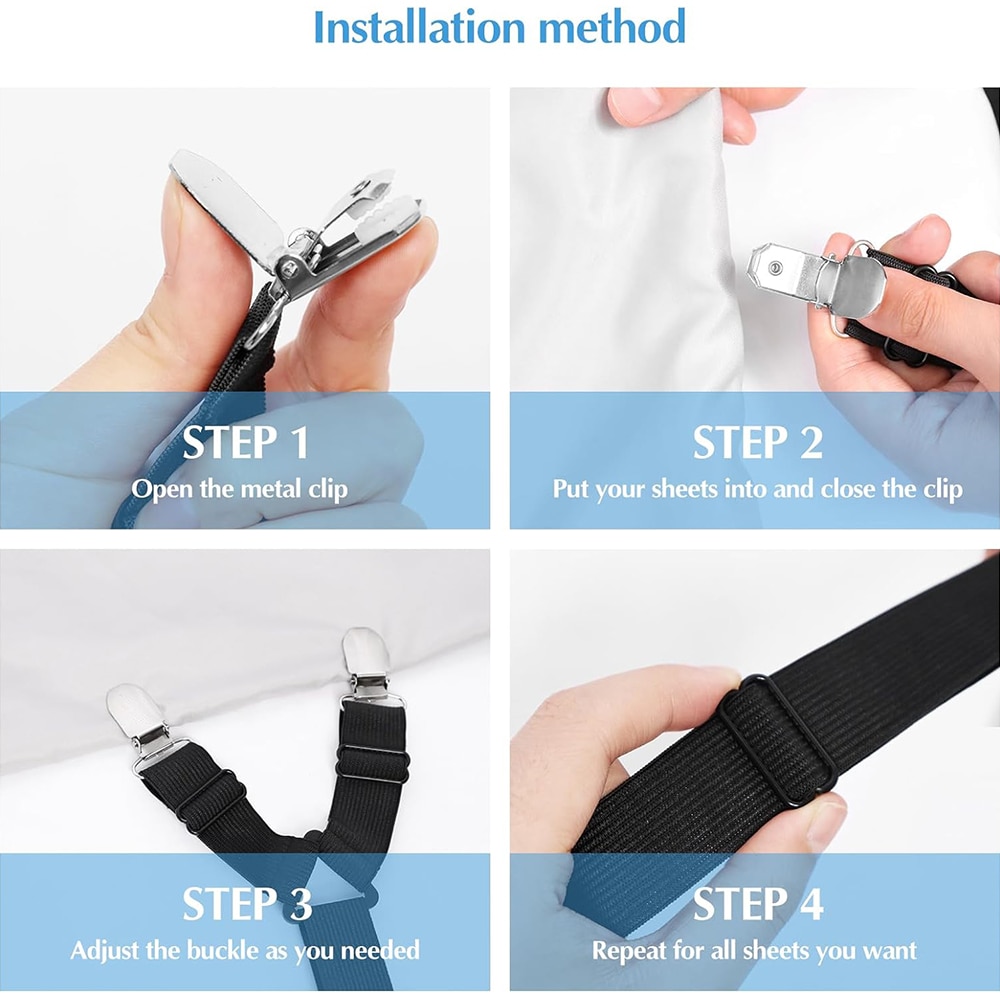 Installation method

STEP 1
Open the metal clip

STEP 2
Put your sheets into and close the clip

STEP 3
Adjust the buckle as you needed

STEP 4
Repeat for all sheets you want