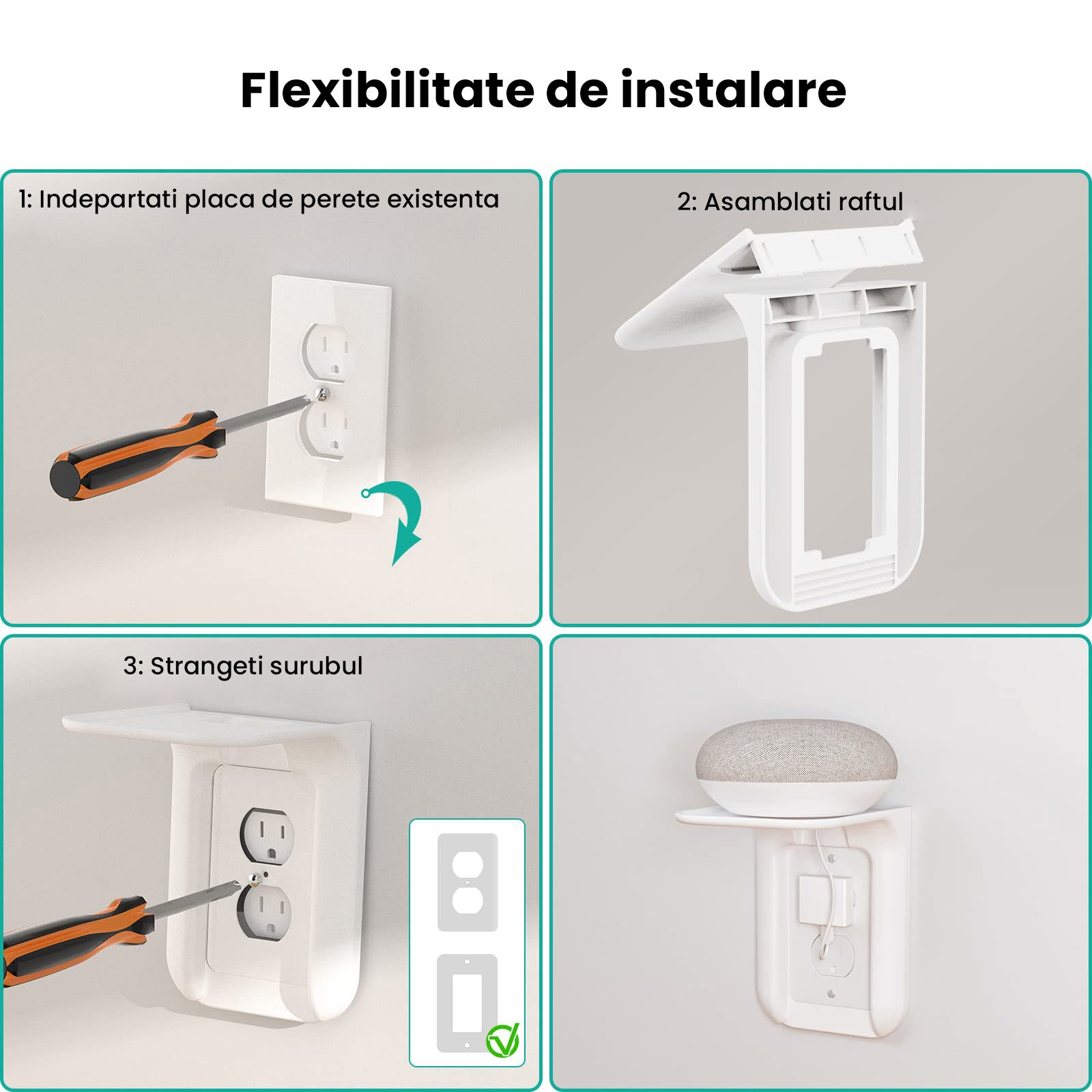 Flexibilitate de instalare

1: Indepartati placa de perete existenta

2: Asamblati raftul

3: Strangeti surubul