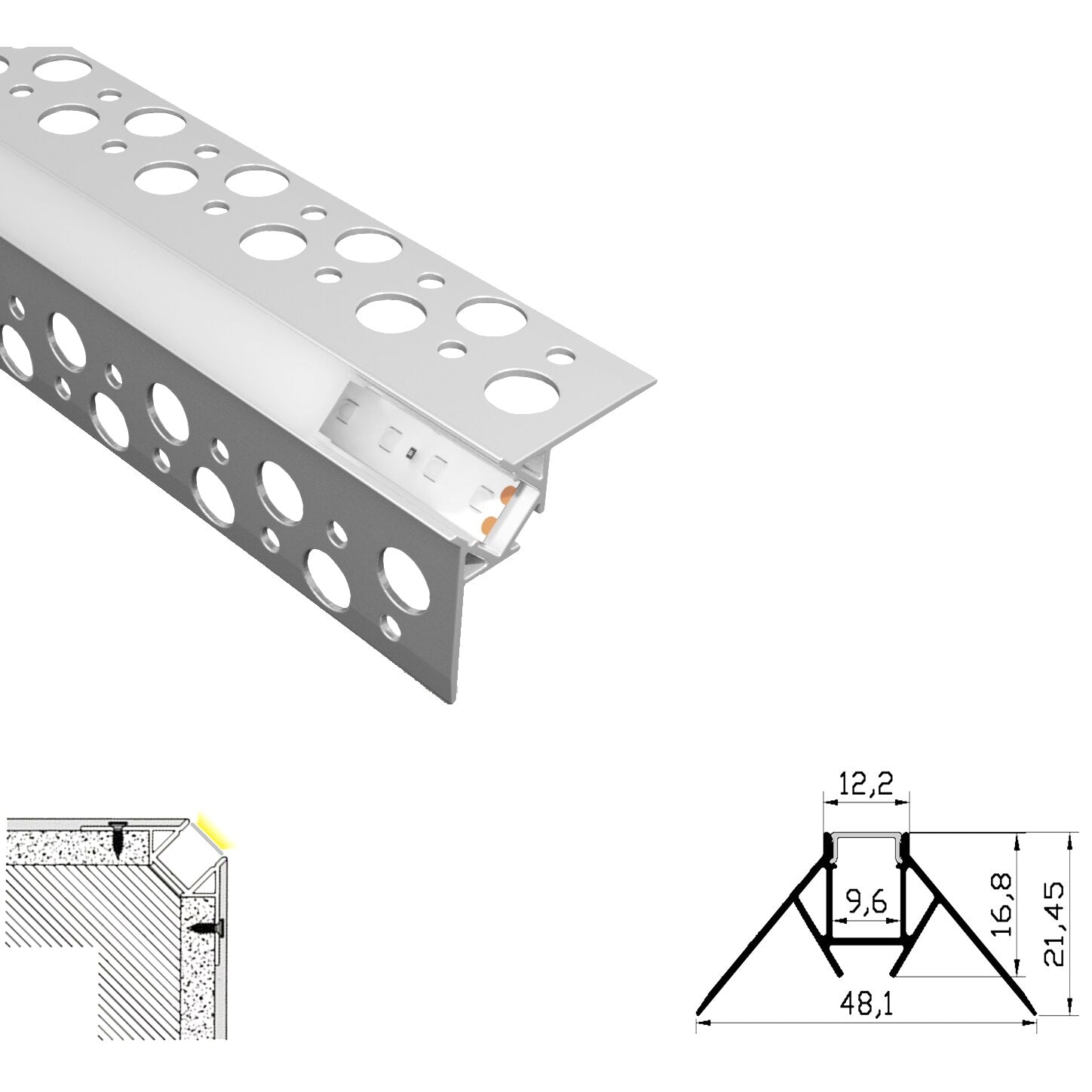 12,2
9,6
16,8
21,45
48,1