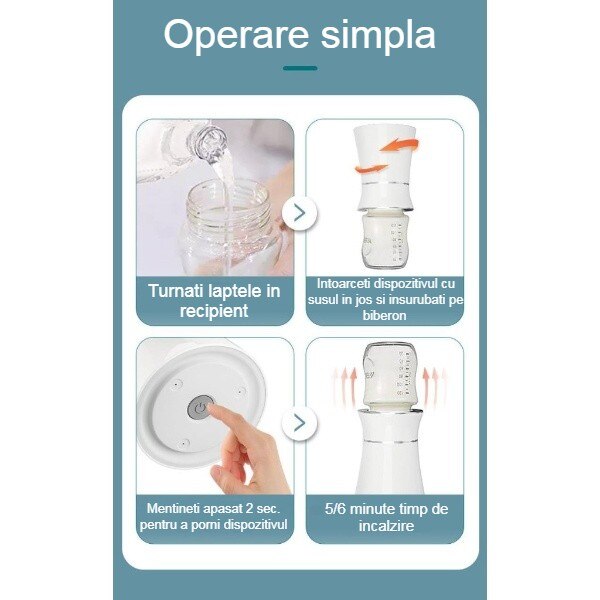 Operare simpla

Turnati laptele in recipient

Intoarceti dispozitivul cu susul in jos si insurubati pe biberon

Mentineti apasat 2 sec. pentru a porni dispozitivul

5/6 minute timp de incalzire