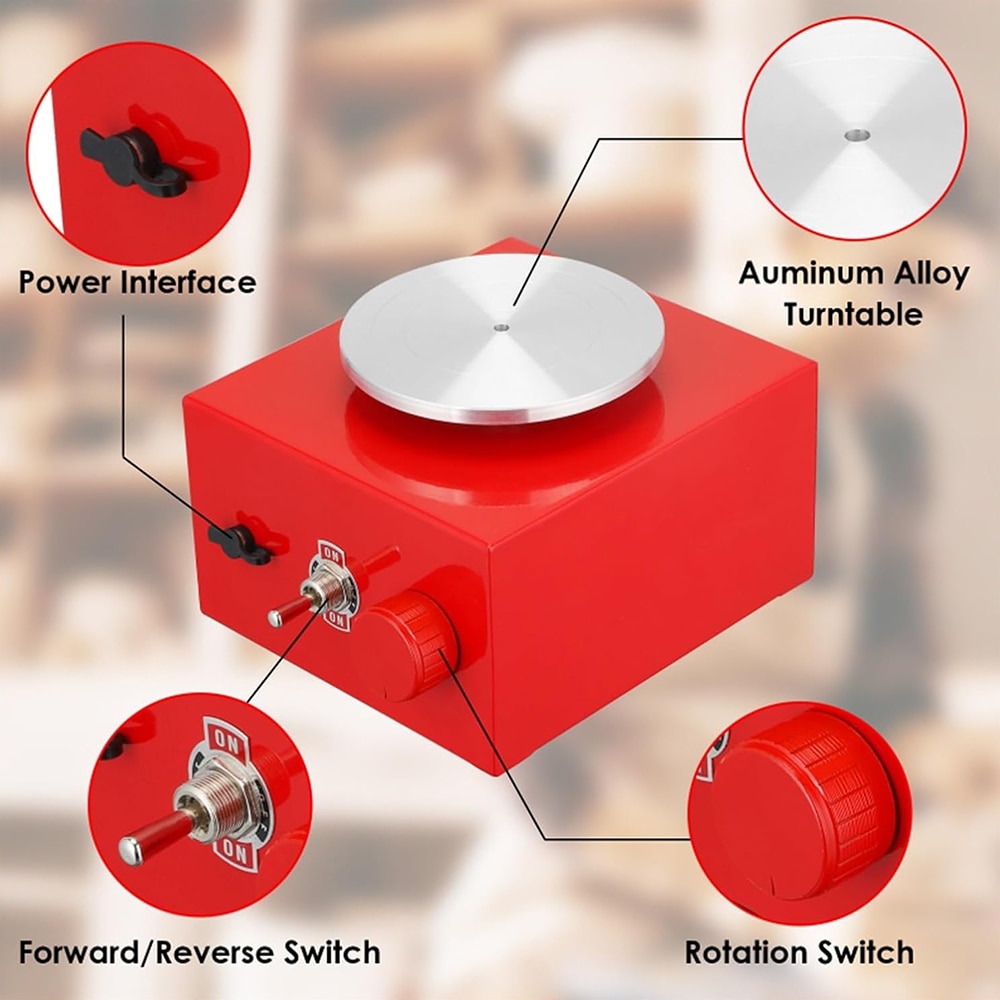 Power Interface

Auminum Alloy Turntable

ON
ON

ON
ON

Forward/Reverse Switch

Rotation Switch