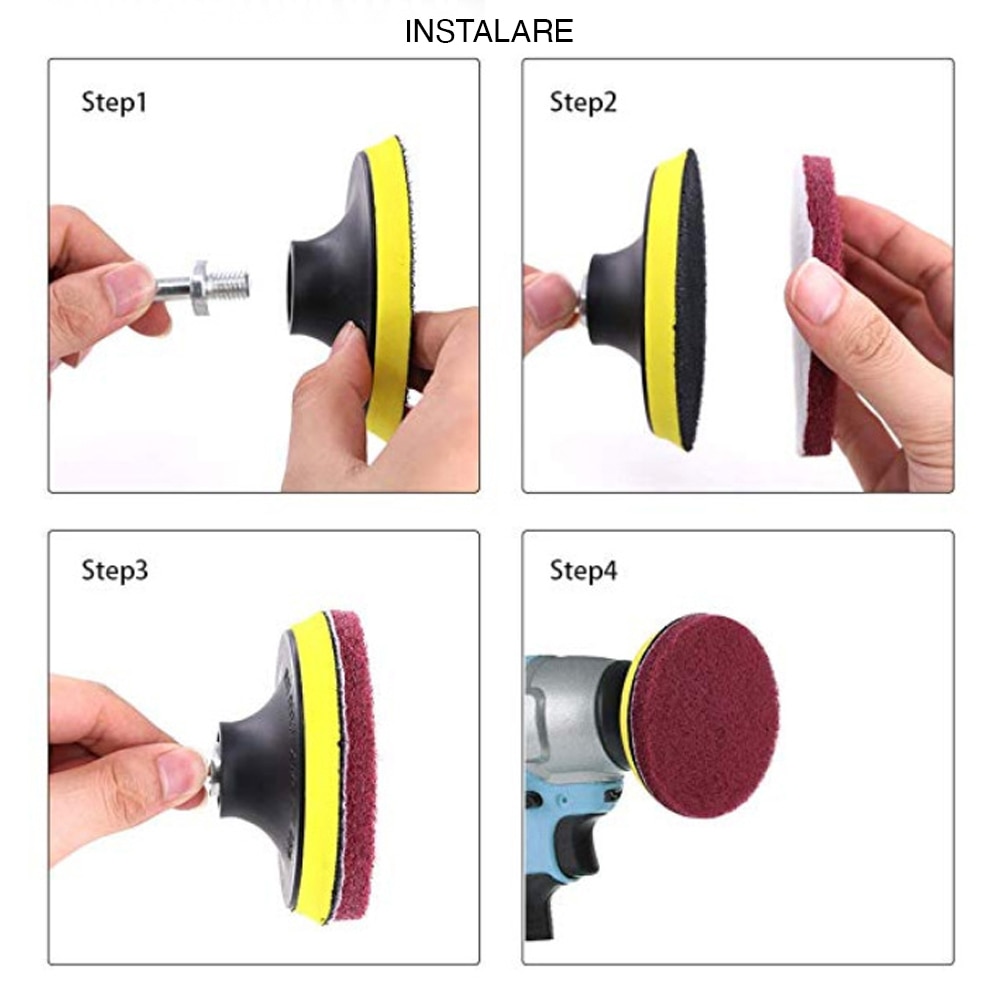 INSTALARE

Step1

Step2

Step3

Step4