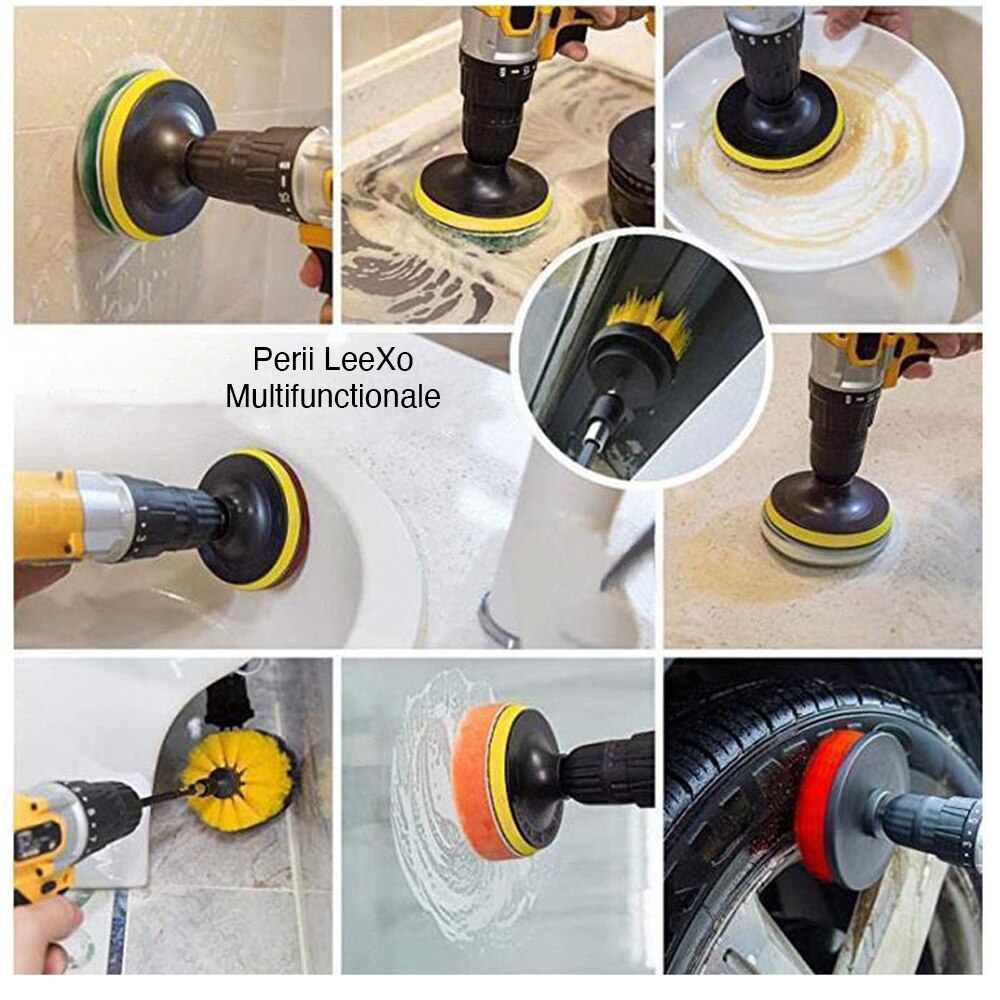 Perii LeeXo Multifunctionale