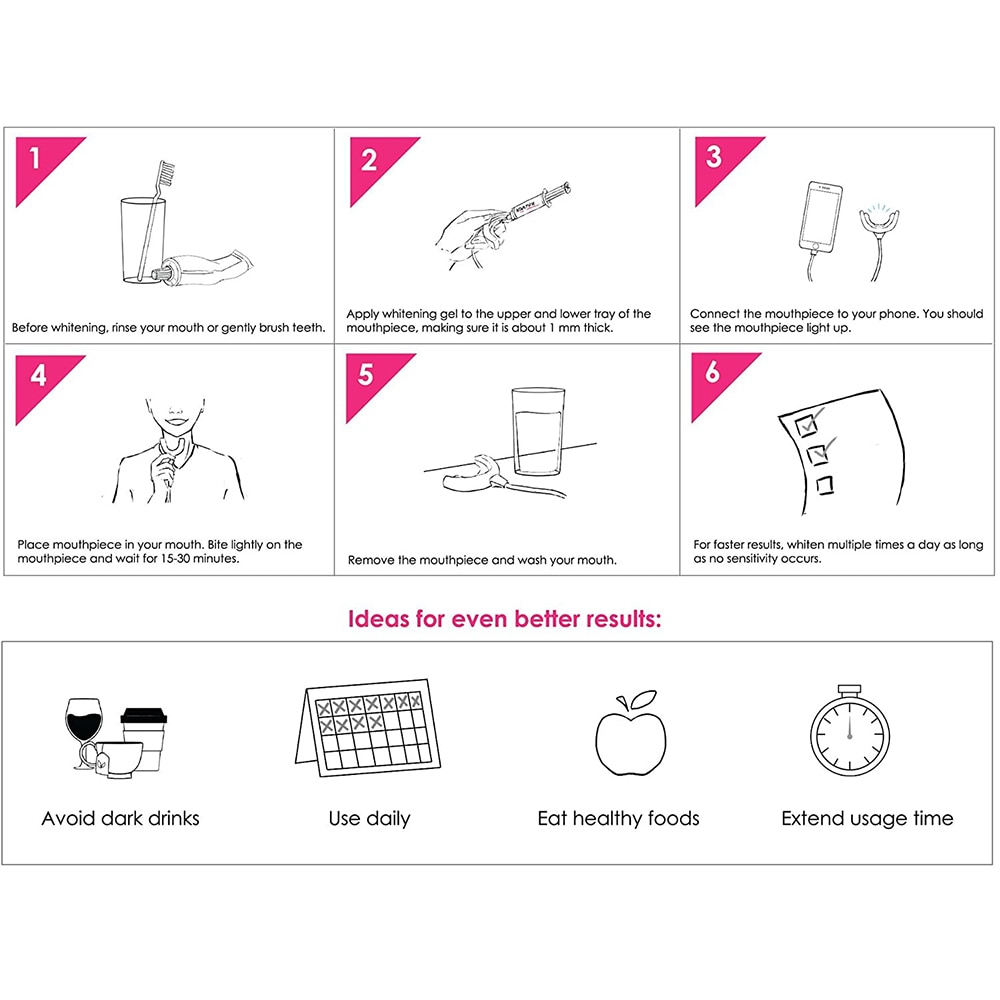 1

Before whitening, rinse your mouth or gently brush teeth.

2

Apply whitening gel to the upper and lower tray of the mouthpiece, making sure it is about 1 mm thick.

3

Connect the mouthpiece to your phone. You should see the mouthpiece light up.

4

Place mouthpiece in your mouth. Bite lightly on the mouthpiece and wait for 15-30 minutes.

5

Remove the mouthpiece and wash your mouth.

6

For faster results, whiten multiple times a day as long as no sensitivity occurs.

Ideas for even better results:

Avoid dark drinks

Use daily

Eat healthy foods

Extend usage time