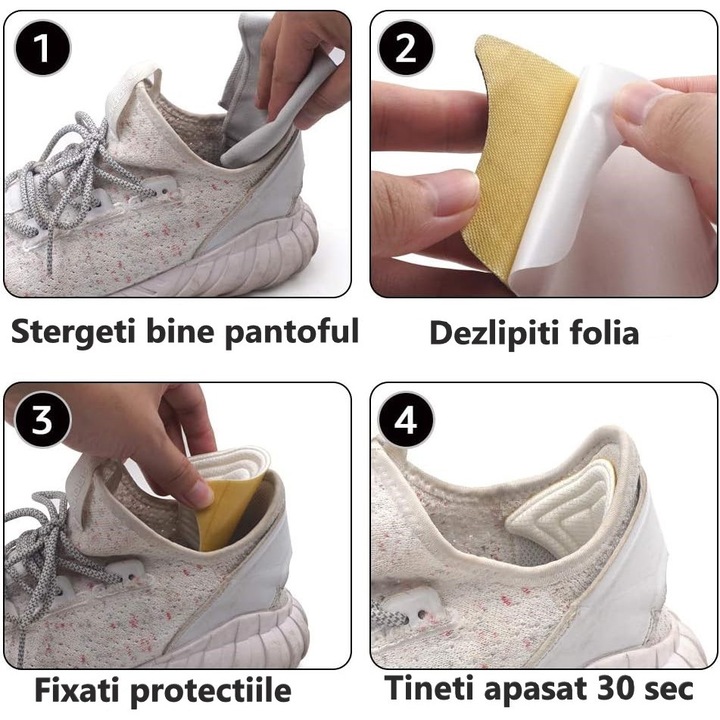 1

Stergeti bine pantoful

2

Dezlipiti folia

3

Fixati protectiile

4

Tineti apasat 30 sec