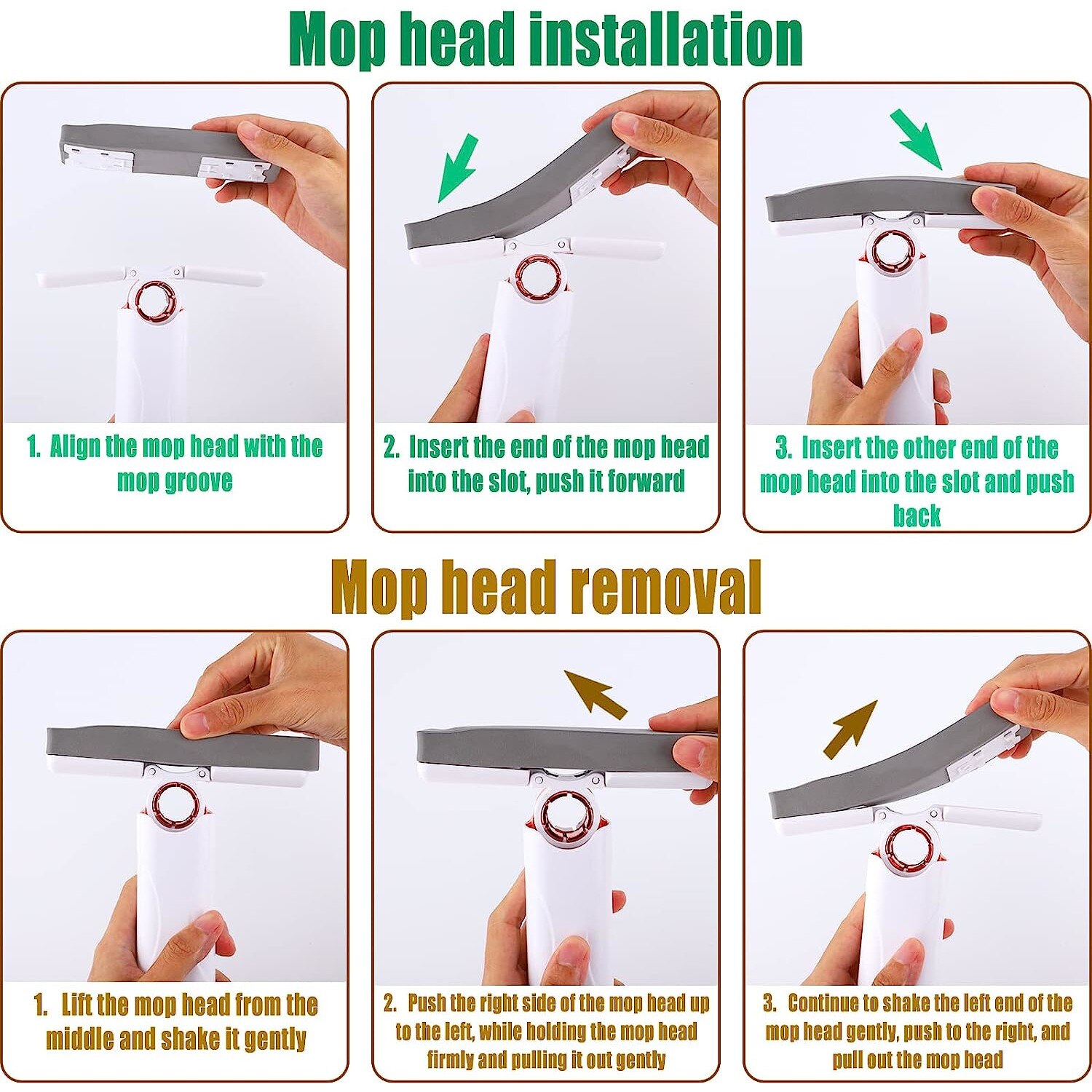 Mop head installation

1. Align the mop head with the mop groove

2. Insert the end of the mop head into the slot, push it forward

3. Insert the other end of the mop head into the slot and push back

Mop head removal

1. Lift the mop head from the middle and shake it gently

2. Push the right side of the mop head up to the left, while holding the mop head firmly and pulling it out gently

3. Continue to shake the left end of the mop head gently, push to the right, and pull out the mop head