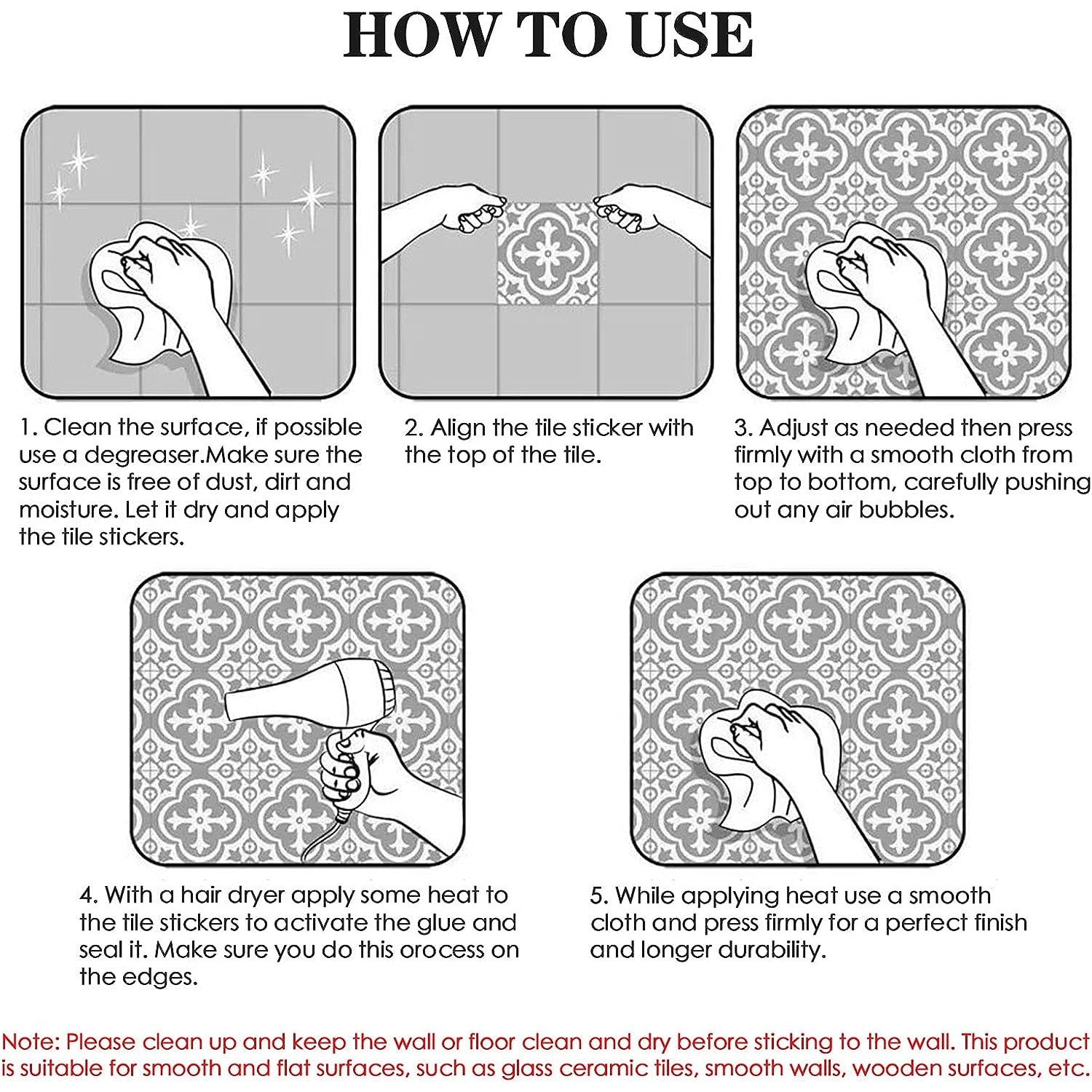 HOW TO USE

1. Clean the surface, if possible use a degreaser.Make sure the surface is free of dust, dirt and moisture. Let it dry and apply the tile stickers.

2. Align the tile sticker with the top of the tile.

3. Adjust as needed then press firmly with a smooth cloth from top to bottom, carefully pushing out any air bubbles.

4. With a hair dryer apply some heat to the tile stickers to activate the glue and seal it. Make sure you do this orocess on the edges.

5. While applying heat use a smooth cloth and press firmly for a perfect finish and longer durability.

Note: Please clean up and keep the wall or floor clean and dry before sticking to the wall. This product is suitable for smooth and flat surfaces, such as glass ceramic tiles, smooth walls, wooden surfaces, etc.