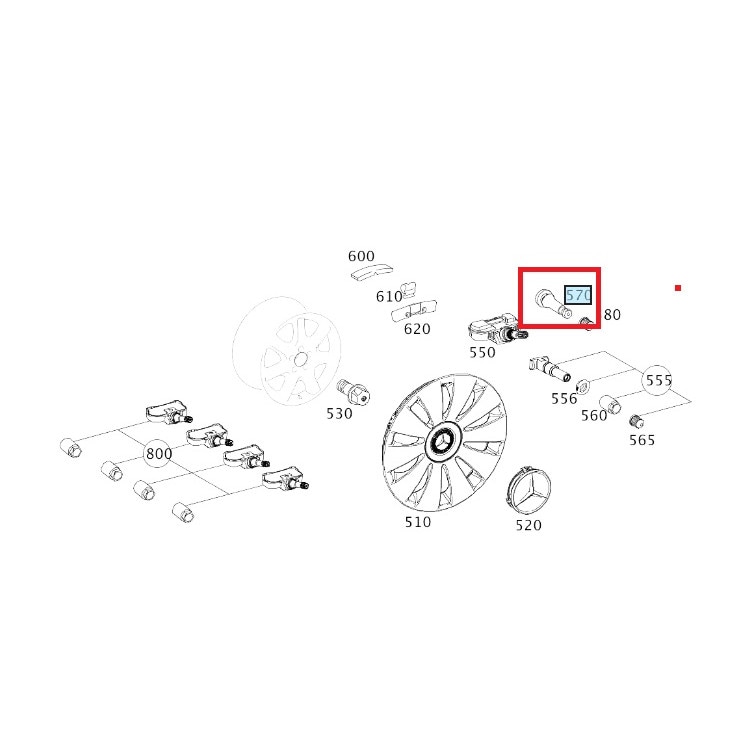 600
610
620
570
80
550
555
556
560
565
530
800
510
520