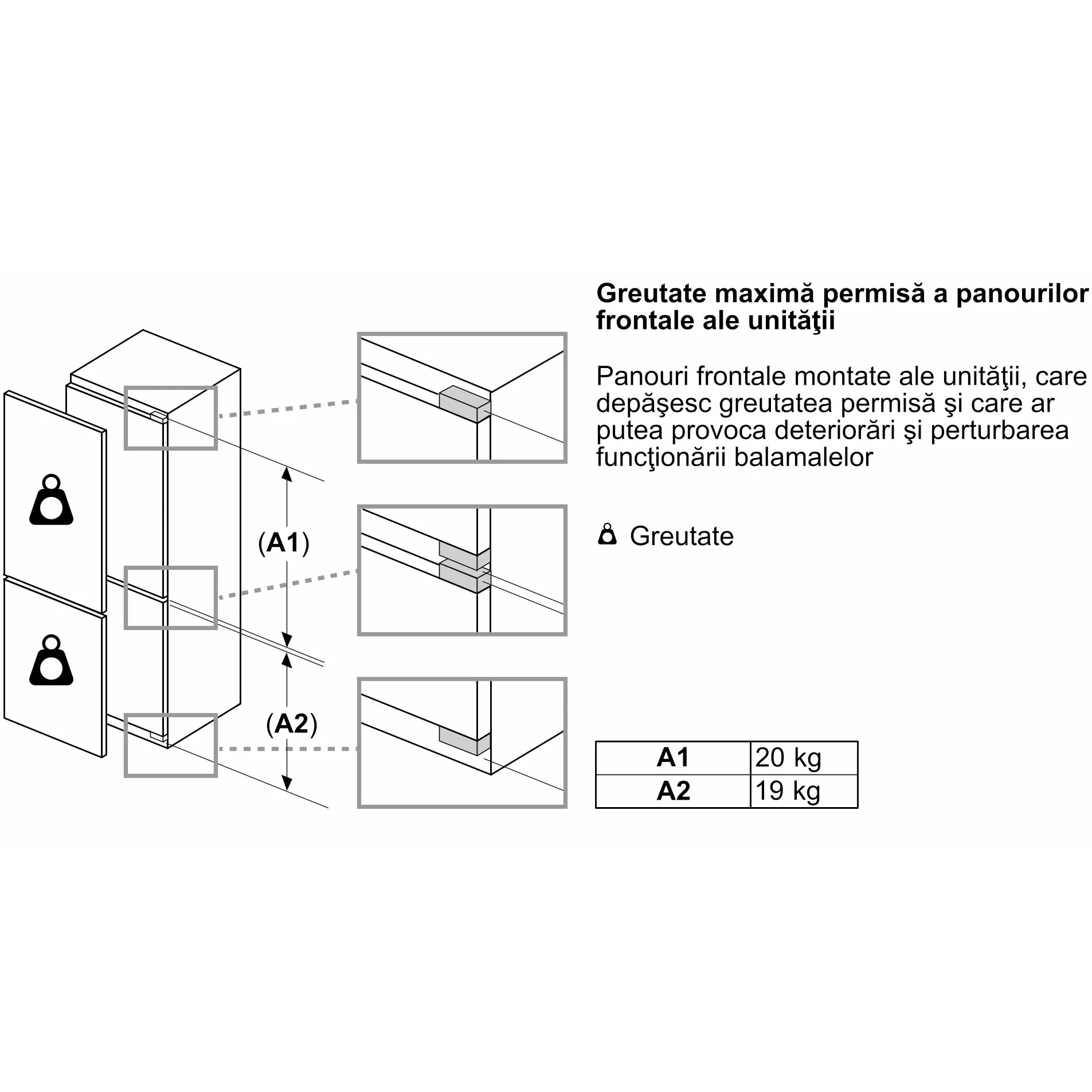 (A1)

(A2)

Greutate maximă permisă a panourilor frontale ale unităţii

Panouri frontale montate ale unităţii, care depăşesc greutatea permisă şi care ar putea provoca deteriorări şi perturbarea funcţionării balamalelor

Greutate

| A1 | 20 kg |
|---|---|
| A2 | 19 kg |