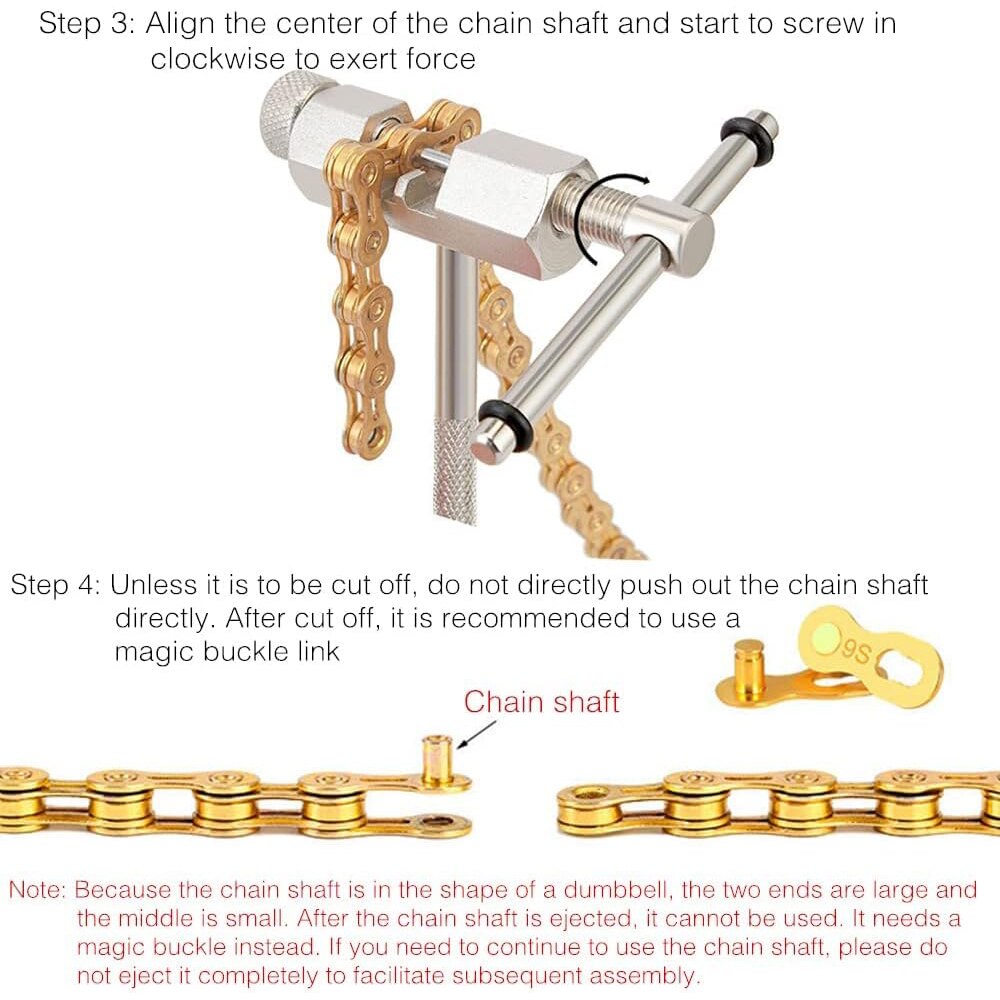 Step 3: Align the center of the chain shaft and start to screw in clockwise to exert force

Step 4: Unless it is to be cut off, do not directly push out the chain shaft directly. After cut off, it is recommended to use a magic buckle link

9S

Chain shaft

Note: Because the chain shaft is in the shape of a dumbbell, the two ends are large and the middle is small. After the chain shaft is ejected, it cannot be used. It needs a magic buckle instead. If you need to continue to use the chain shaft, please do not eject it completely to facilitate subsequent assembly.