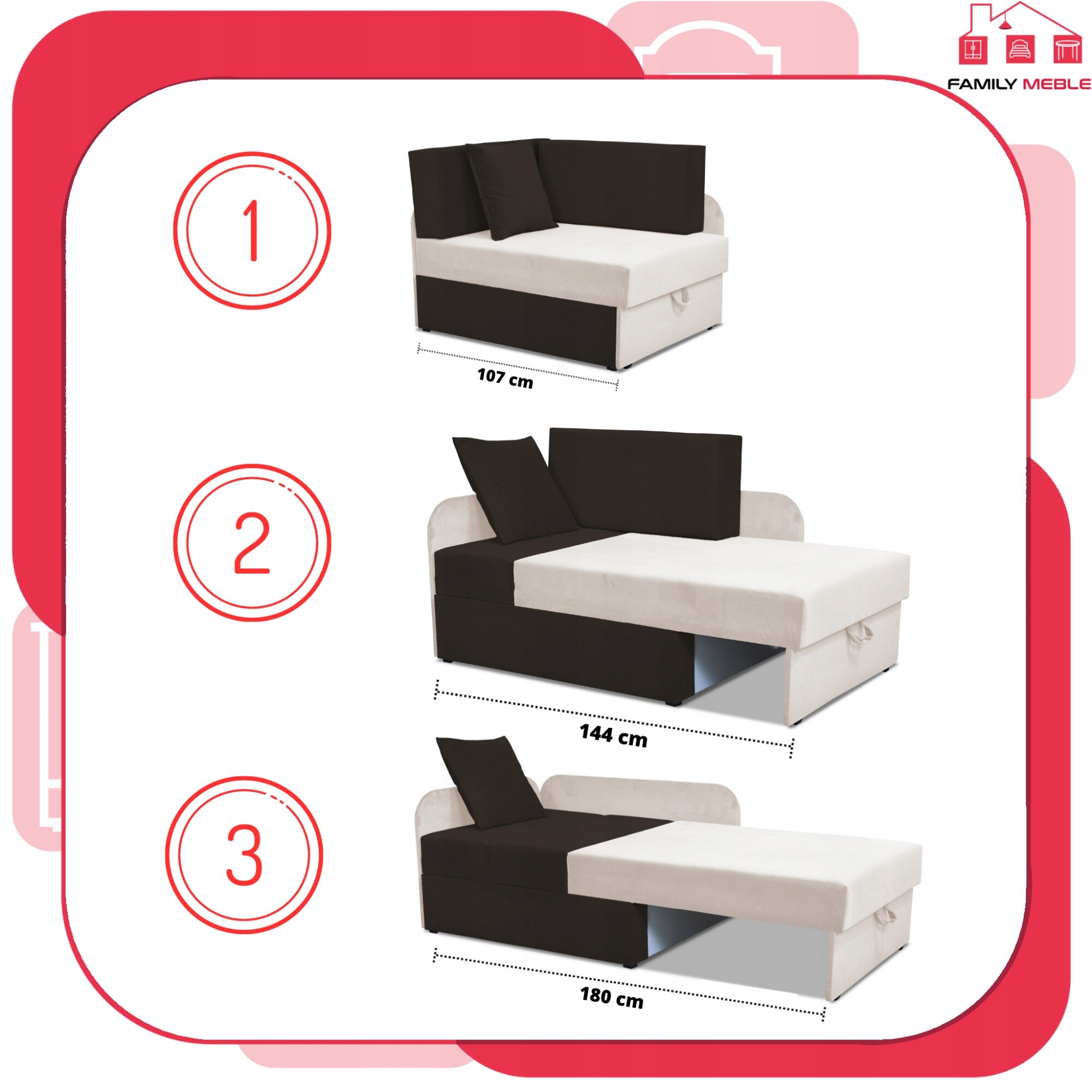 FAMILY MEBLE

1

107 cm

2

144 cm

3

180 cm