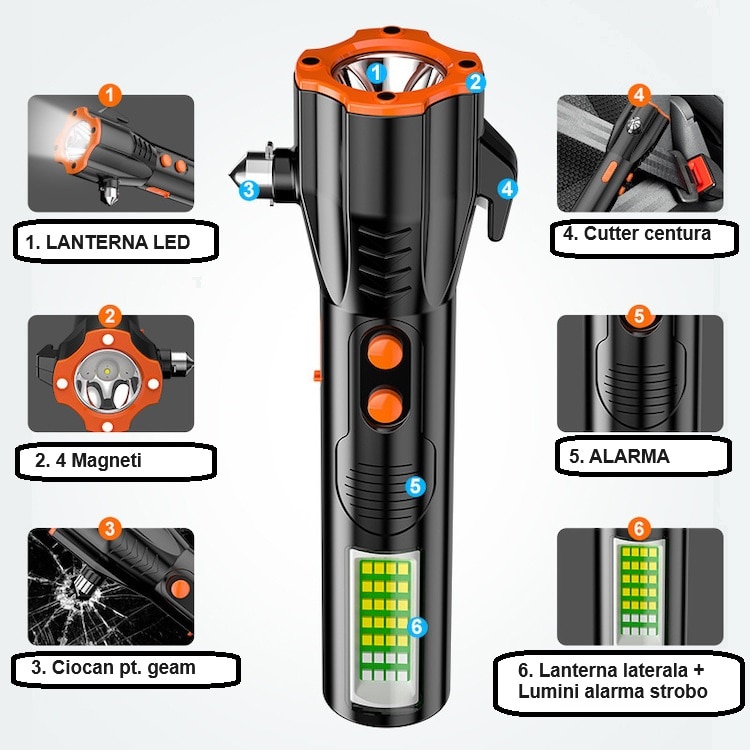 1
1. LANTERNA LED
2
2. 4 Magneti
3
3. Ciocan pt. geam
1
2
3
4
5
6
4
4. Cutter centura
5
5. ALARMA
6
6. Lanterna laterala + Lumini alarma strobo