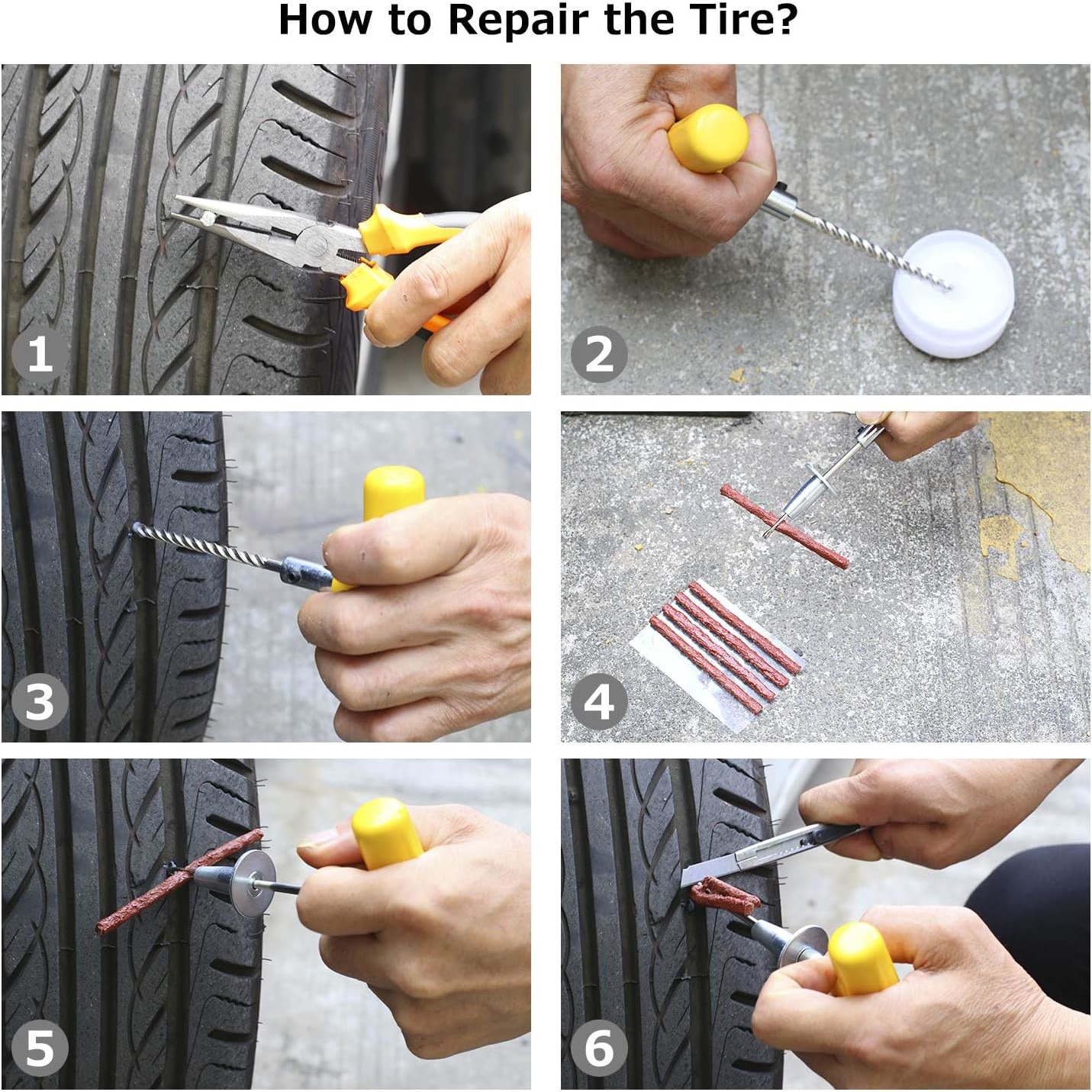 How to Repair the Tire?

1

2

3

4

5

6