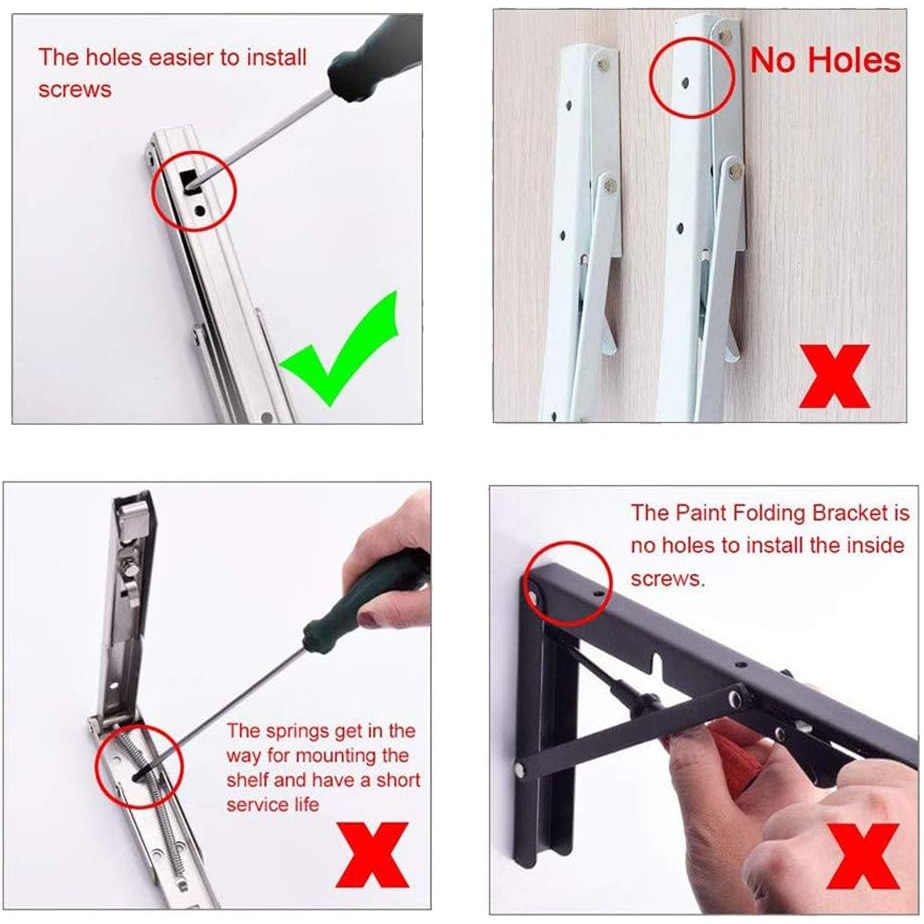 The holes easier to install screws

No Holes

X

The springs get in the way for mounting the shelf and have a short service life

X

The Paint Folding Bracket is no holes to install the inside screws.

X