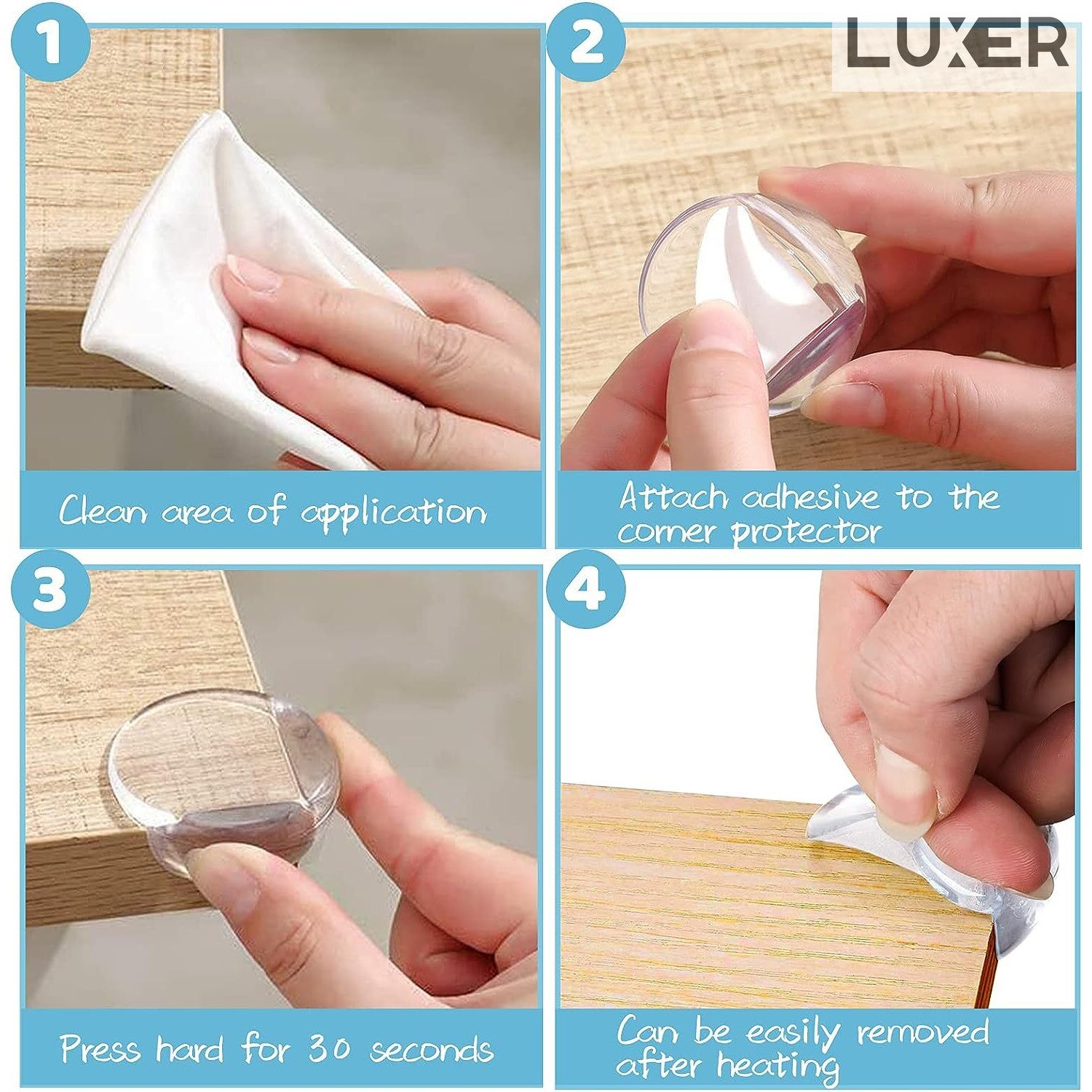 1

Clean area of application

2

LUXER

Attach adhesive to the corner protector

3

Press hard for 30 seconds

4

Can be easily removed after heating