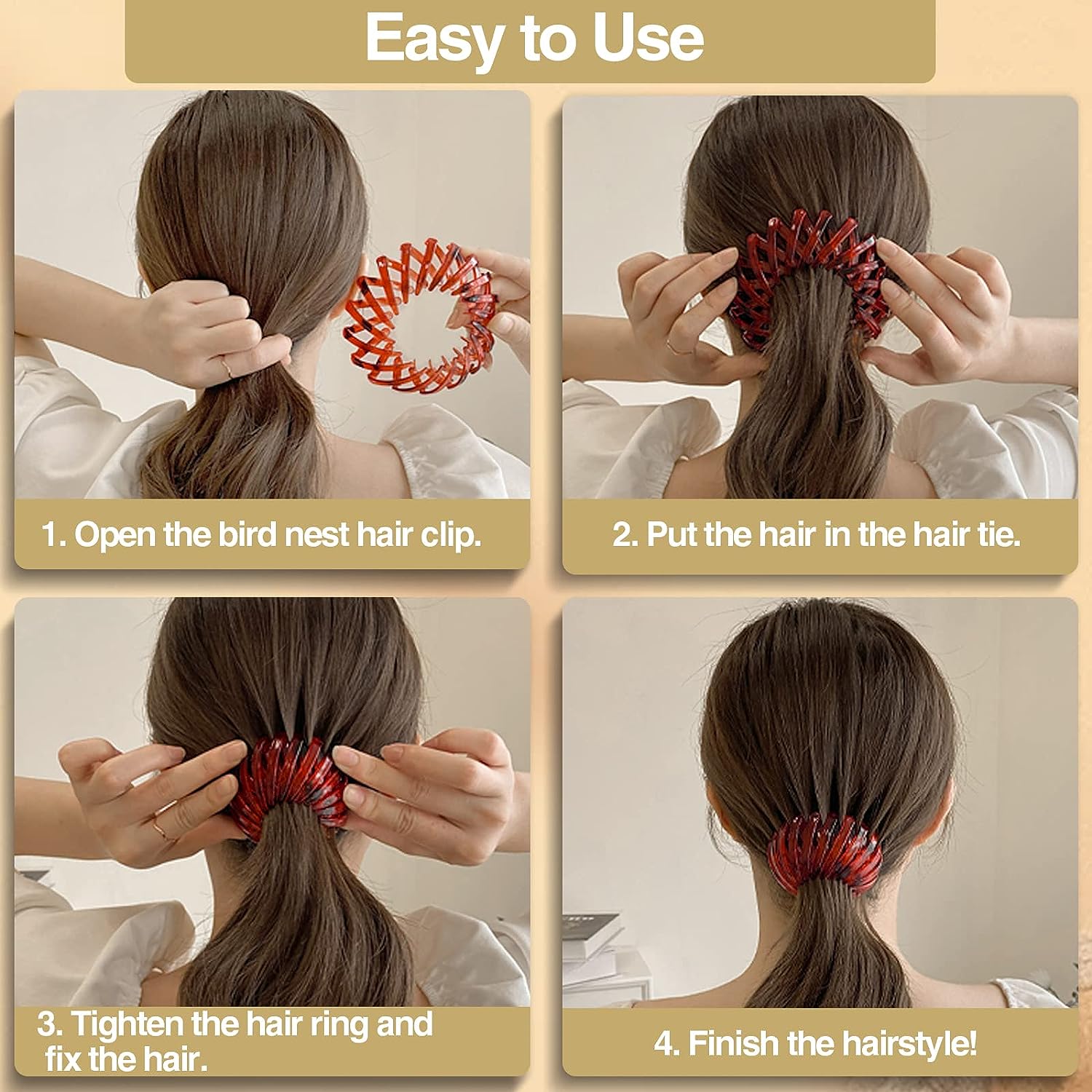 Easy to Use

1. Open the bird nest hair clip.

2. Put the hair in the hair tie.

3. Tighten the hair ring and fix the hair.

4. Finish the hairstyle!