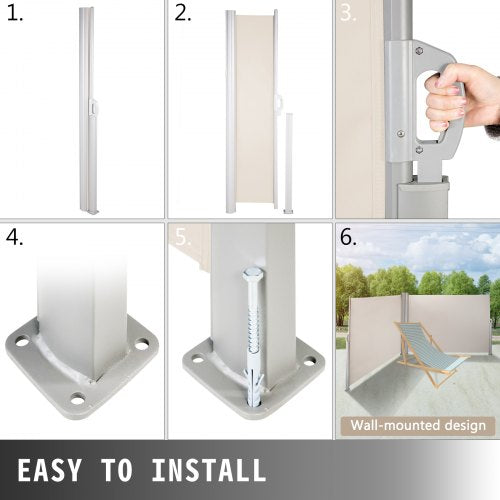 1.

2.

3.

4.

5.

6.

Wall-mounted design

EASY TO INSTALL