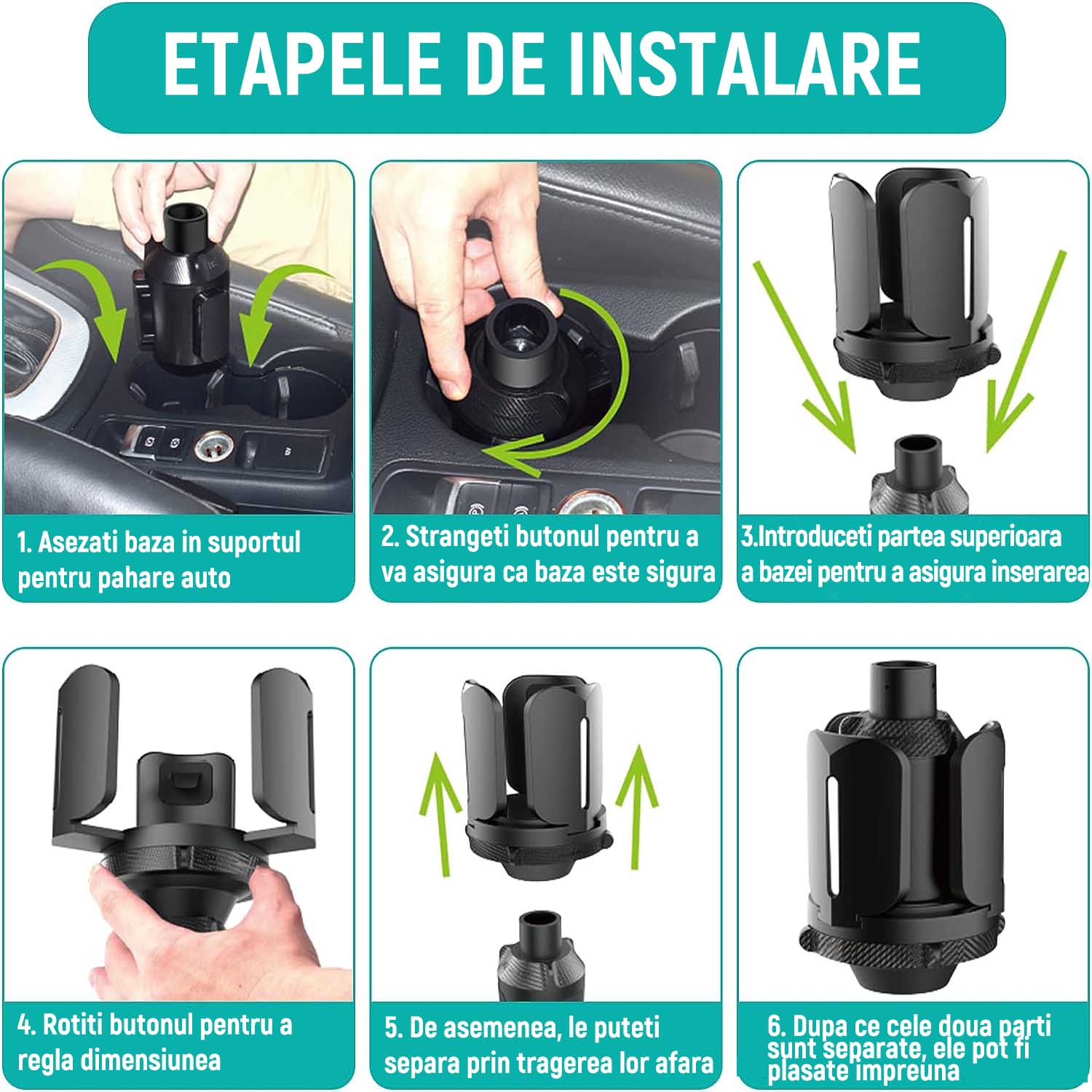 ETAPELE DE INSTALARE

1. Asezati baza in suportul pentru pahare auto

2. Strangeti butonul pentru a va asigura ca baza este sigura

3.Introduceti partea superioara a bazei pentru a asigura inserarea

4. Rotiti butonul pentru a regla dimensiunea

5. De asemenea, le puteti separa prin tragerea lor afara

6. Dupa ce cele doua parti sunt separate, ele pot fi plasate impreuna