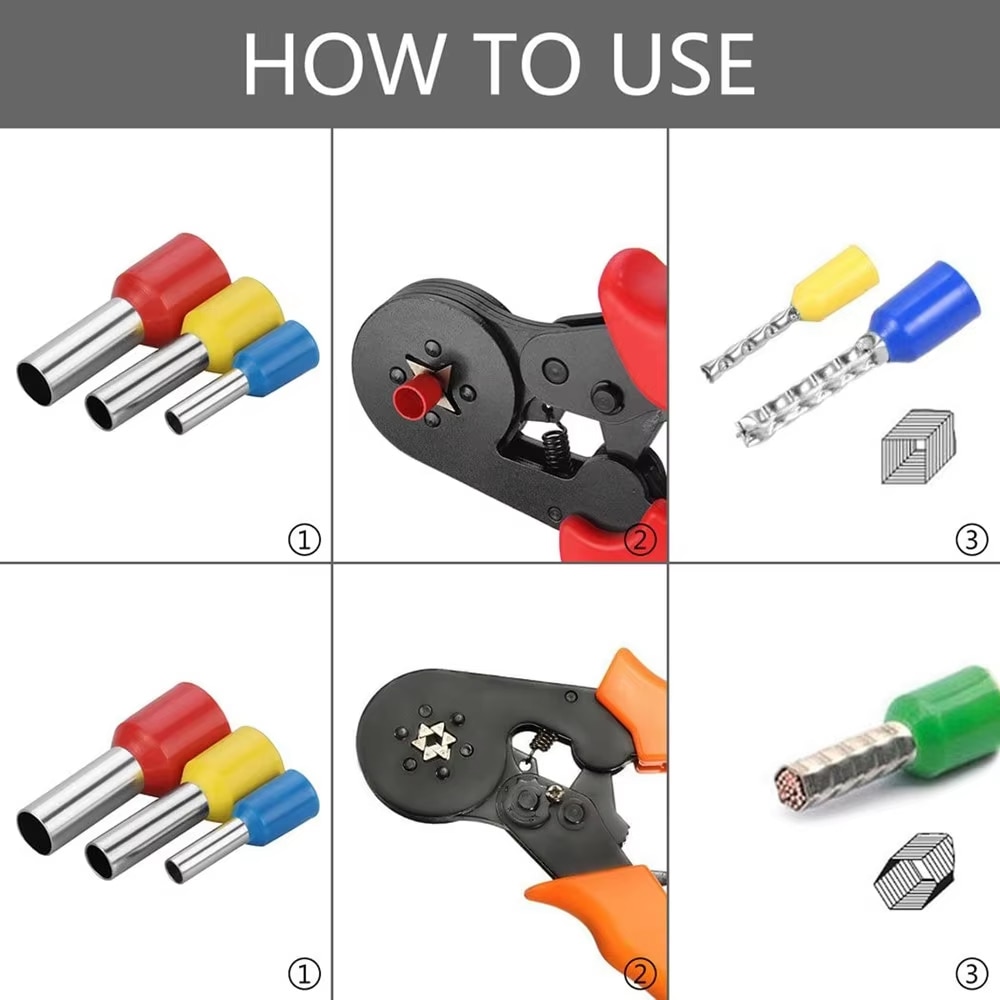 HOW TO USE

①

②

③

①

②

③