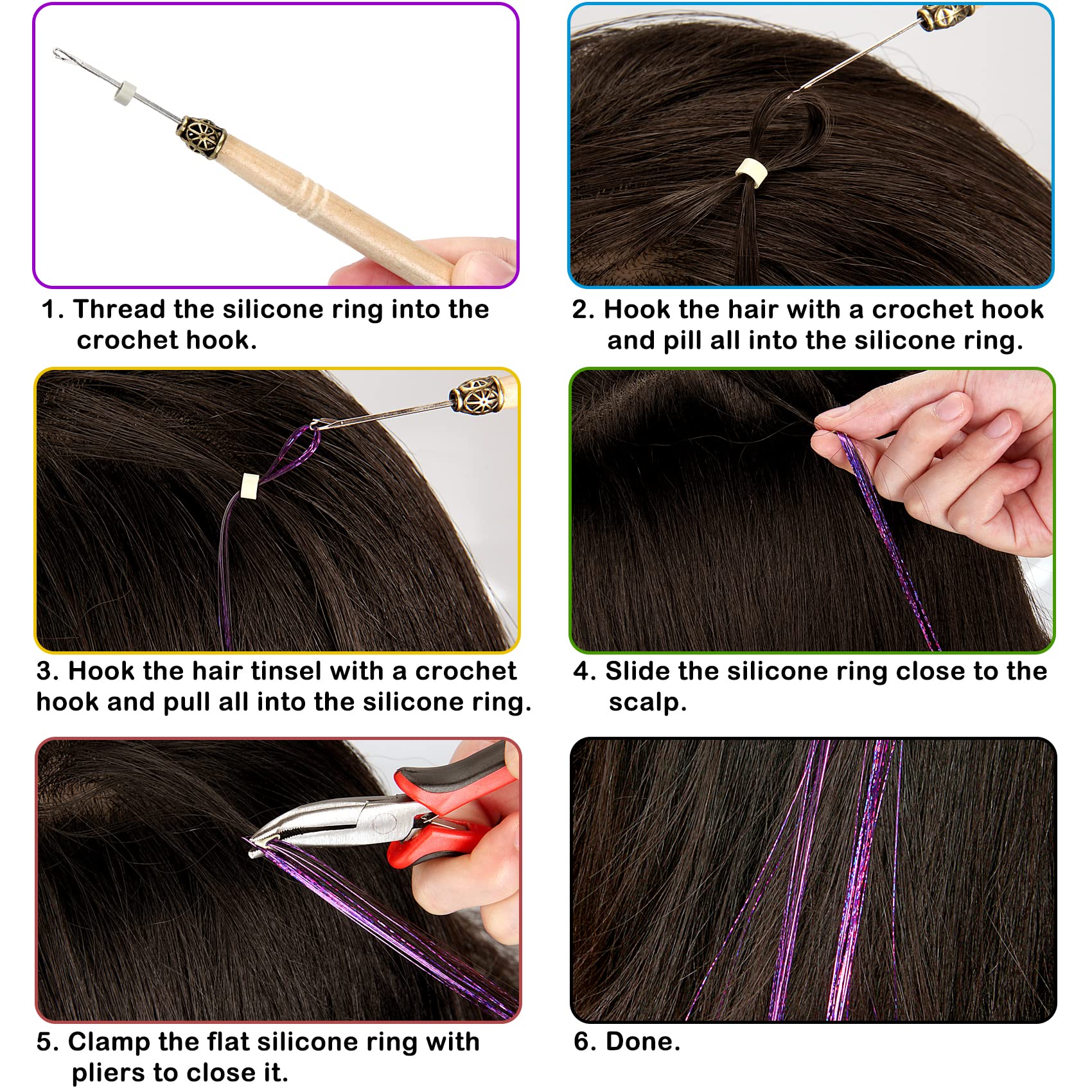 1. Thread the silicone ring into the crochet hook.

2. Hook the hair with a crochet hook and pill all into the silicone ring.

3. Hook the hair tinsel with a crochet hook and pull all into the silicone ring.

4. Slide the silicone ring close to the scalp.

5. Clamp the flat silicone ring with pliers to close it.

6. Done.