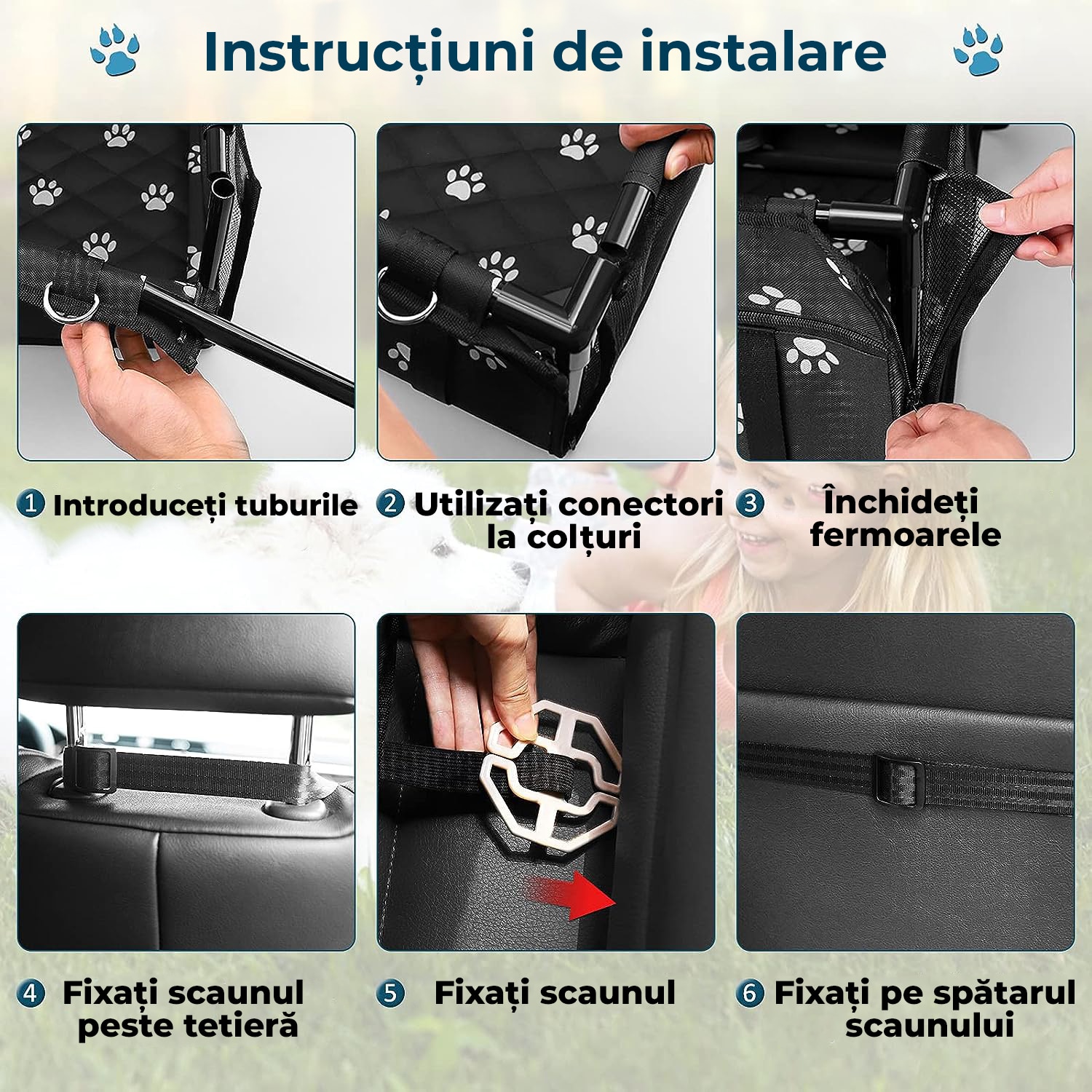 Instrucțiuni de instalare

1 Introduceți tuburile

2 Utilizați conectori la colțuri

3 Închideți fermoarele

4 Fixați scaunul peste tetieră

5 Fixați scaunul

6 Fixați pe spătarul scaunului