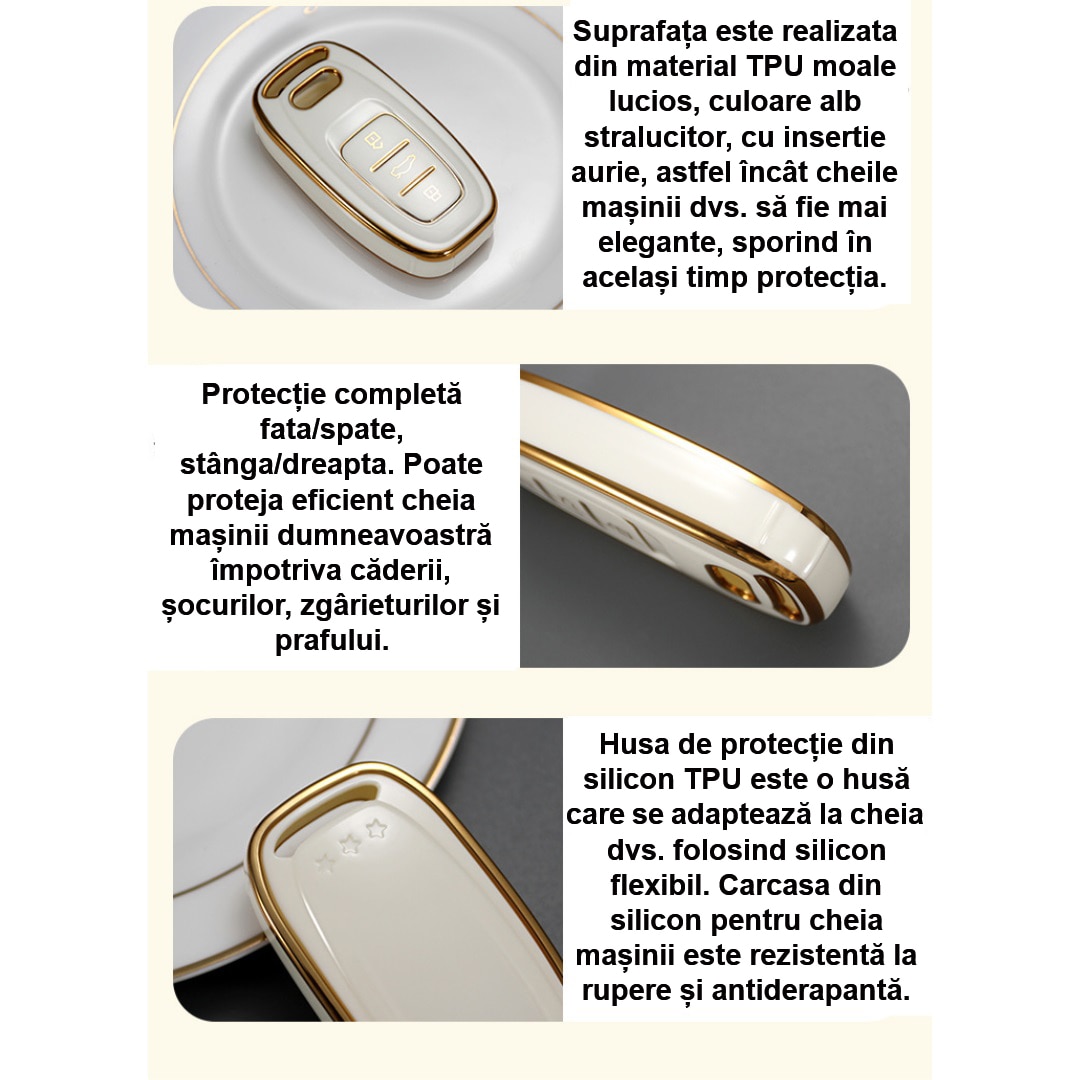 Suprafața este realizata din material TPU moale lucios, culoare alb stralucitor, cu insertie aurie, astfel încât cheile mașinii dvs. să fie mai elegante, sporind în același timp protecția.

Protecție completă fata/spate, stânga/dreapta. Poate proteja eficient cheia mașinii dumneavoastră împotriva căderii, șocurilor, zgârieturilor și prafului.

Husa de protecție din silicon TPU este o husă care se adaptează la cheia dvs. folosind silicon flexibil. Carcasa din silicon pentru cheia mașinii este rezistentă la rupere și antiderapantă.