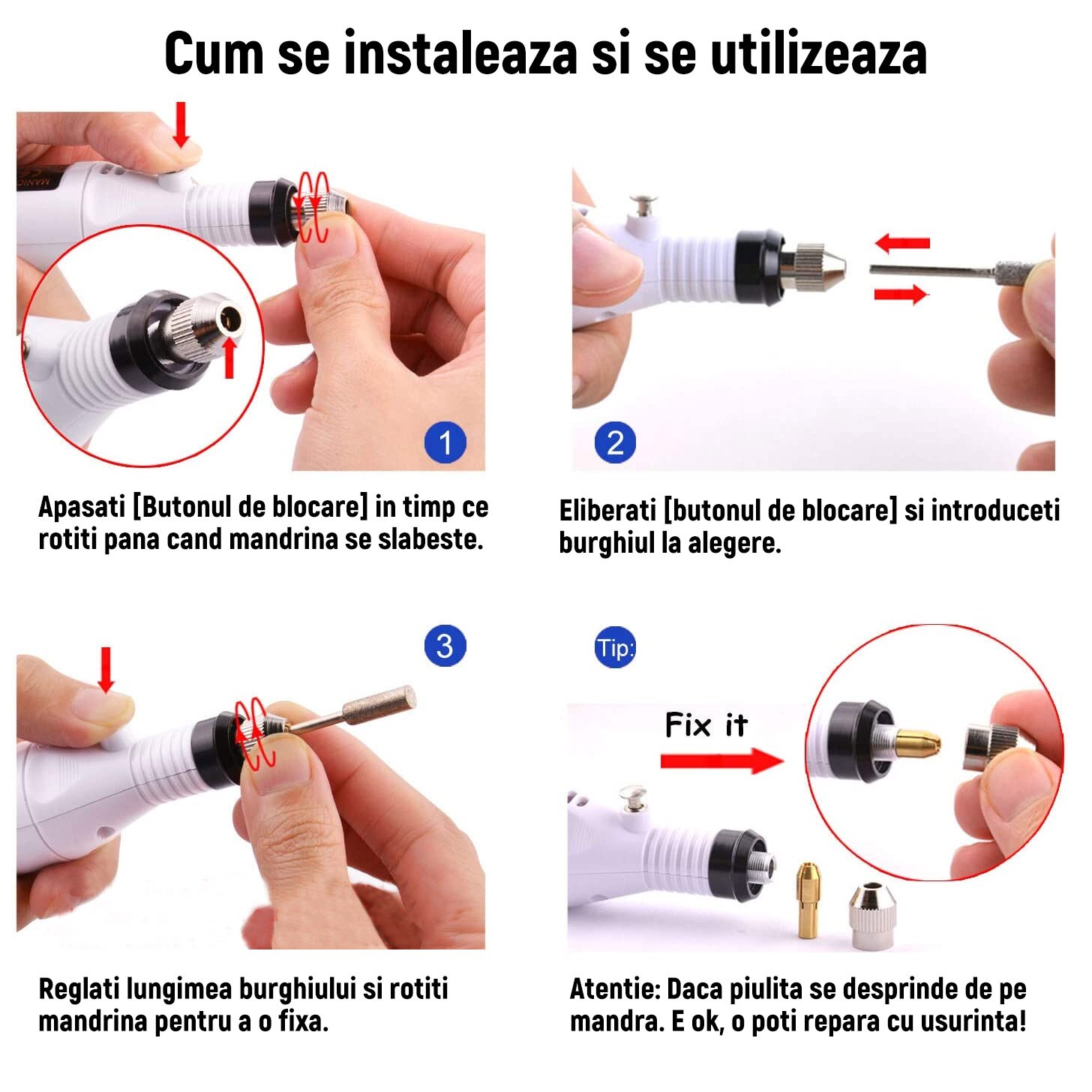 Cum se instaleaza si se utilizeaza

MANIC

1

Apasati [Butonul de blocare] in timp ce rotiti pana cand mandrina se slabeste.

2

Eliberati [butonul de blocare] si introduceti burghiul la alegere.

3

Reglati lungimea burghiului si rotiti mandrina pentru a o fixa.

Tip:

Fix it

Atentie: Daca piulita se desprinde de pe mandra. E ok, o poti repara cu usurinta!