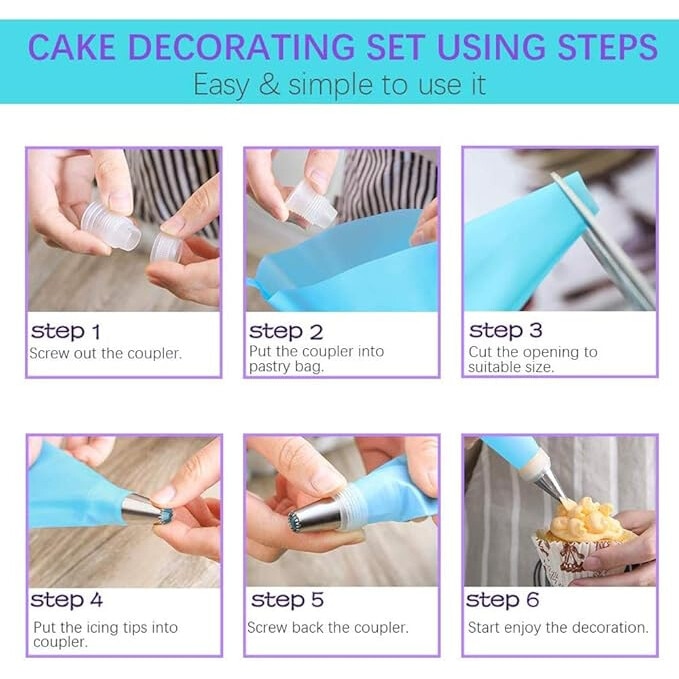 CAKE DECORATING SET USING STEPS
Easy & simple to use it

step 1
Screw out the coupler.

step 2
Put the coupler into pastry bag.

step 3
Cut the opening to suitable size.

step 4
Put the icing tips into coupler.

step 5
Screw back the coupler.

step 6
Start enjoy the decoration.