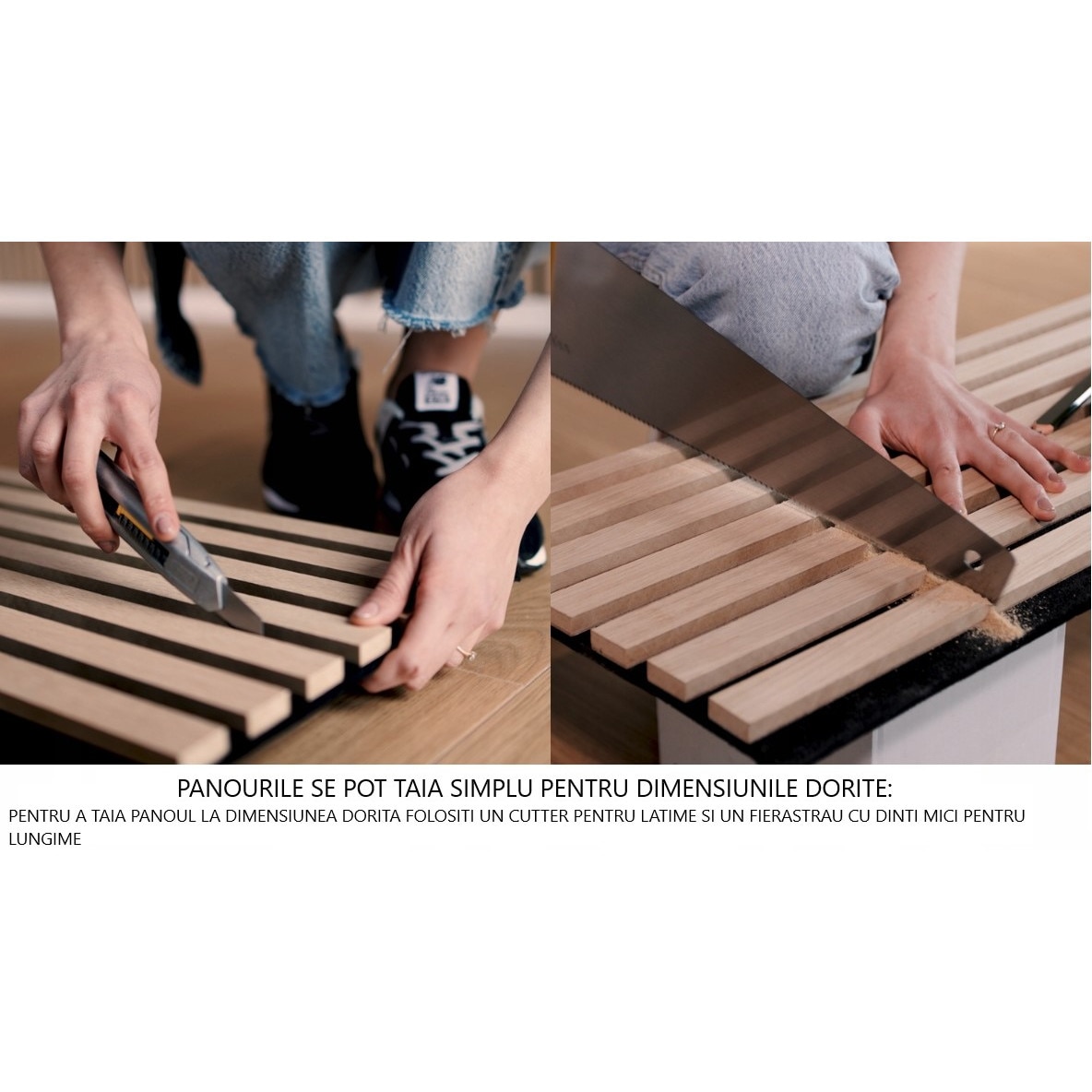 PANOURILE SE POT TAIA SIMPLU PENTRU DIMENSIUNILE DORITE:
PENTRU A TAIA PANOUL LA DIMENSIUNEA DORITA FOLOSITI UN CUTTER PENTRU LATIME SI UN FIERASTRAU CU DINTI MICI PENTRU LUNGIME