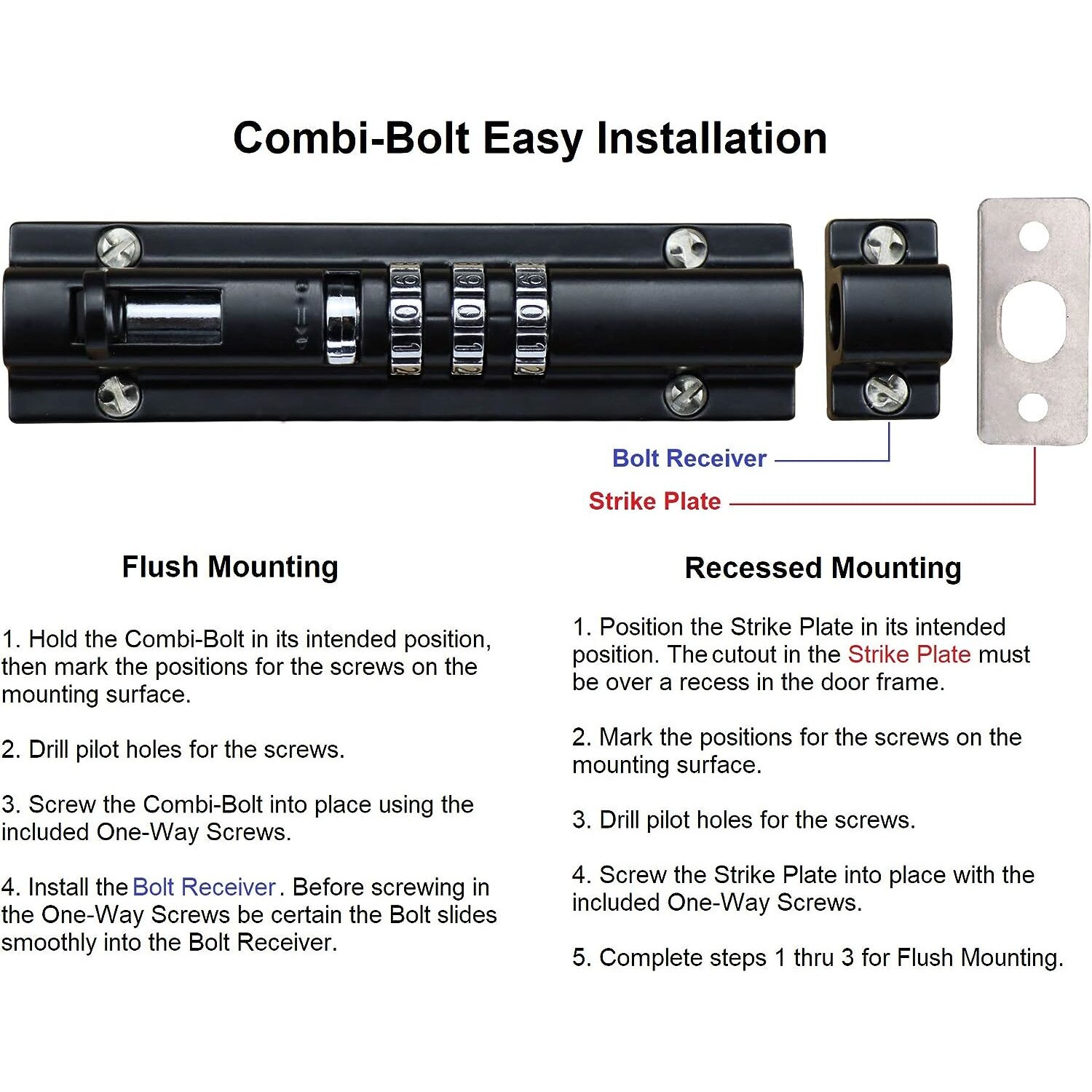 Combi-Bolt Easy Installation

Bolt Receiver

Strike Plate

Flush Mounting

1. Hold the Combi-Bolt in its intended position, then mark the positions for the screws on the mounting surface.

2. Drill pilot holes for the screws.

3. Screw the Combi-Bolt into place using the included One-Way Screws.

4. Install the Bolt Receiver. Before screwing in the One-Way Screws be certain the Bolt slides smoothly into the Bolt Receiver.

Recessed Mounting

1. Position the Strike Plate in its intended position. The cutout in the Strike Plate must be over a recess in the door frame.

2. Mark the positions for the screws on the mounting surface.

3. Drill pilot holes for the screws.

4. Screw the Strike Plate into place with the included One-Way Screws.

5. Complete steps 1 thru 3 for Flush Mounting.