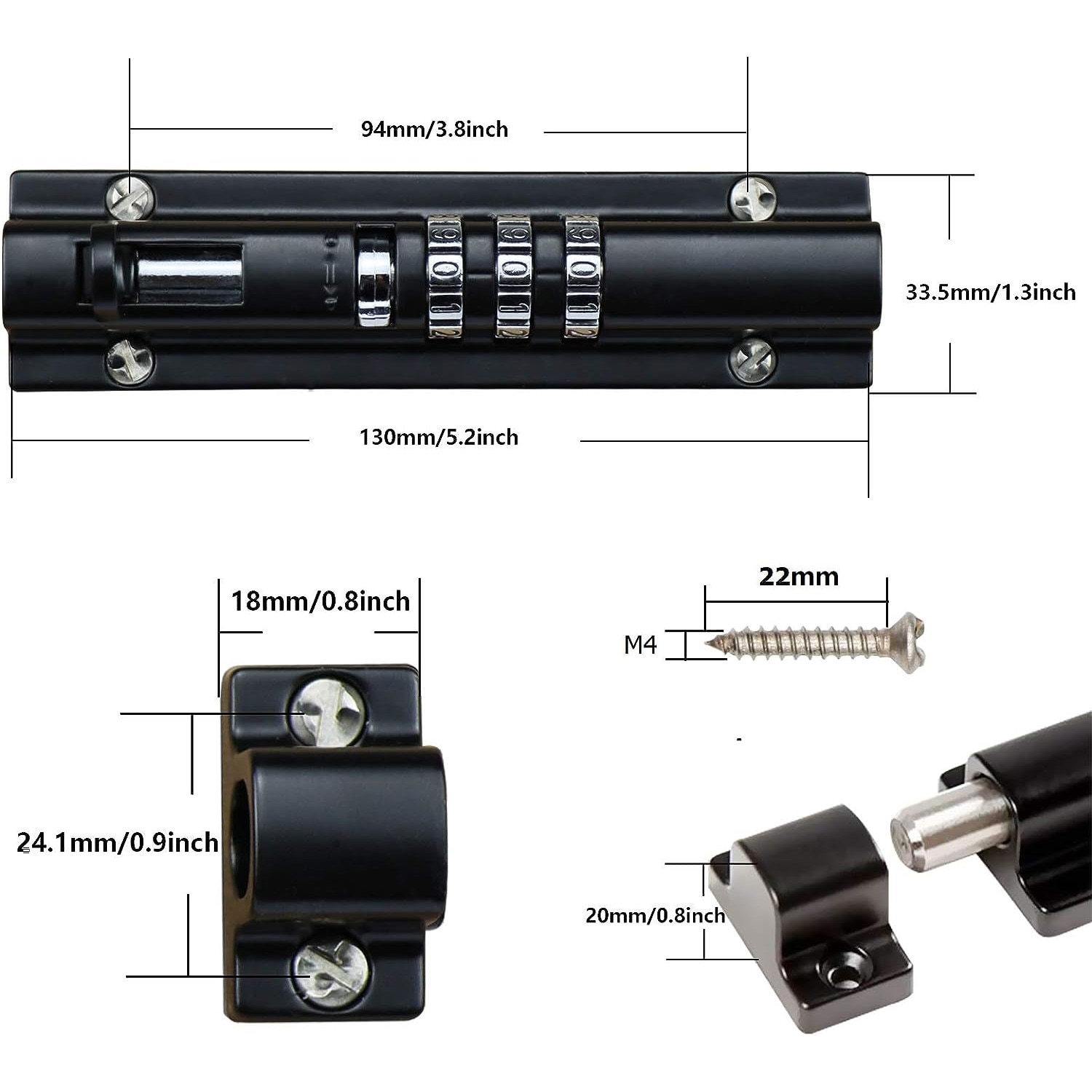 94mm/3.8inch

33.5mm/1.3inch

130mm/5.2inch

18mm/0.8inch

22mm

M4

24.1mm/0.9inch

20mm/0.8inch