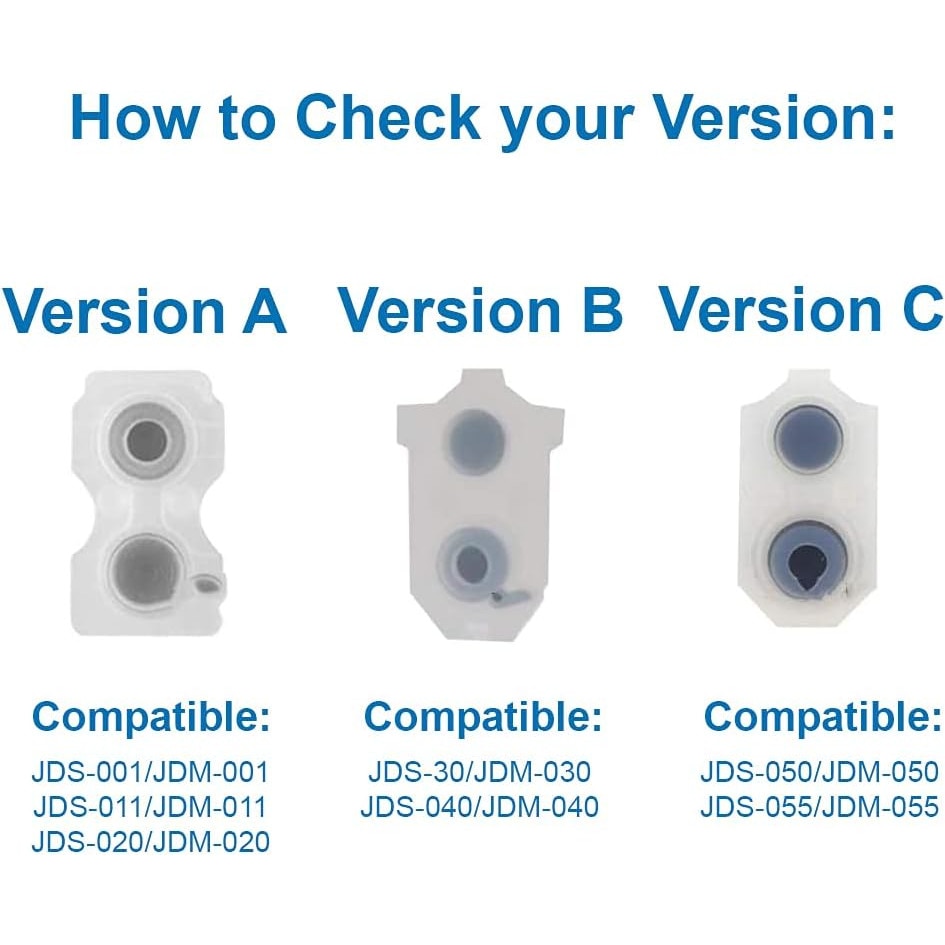 How to Check your Version:

Version A

Compatible:
JDS-001/JDM-001
JDS-011/JDM-011
JDS-020/JDM-020

Version B

Compatible:
JDS-30/JDM-030
JDS-040/JDM-040

Version C

Compatible:
JDS-050/JDM-050
JDS-055/JDM-055