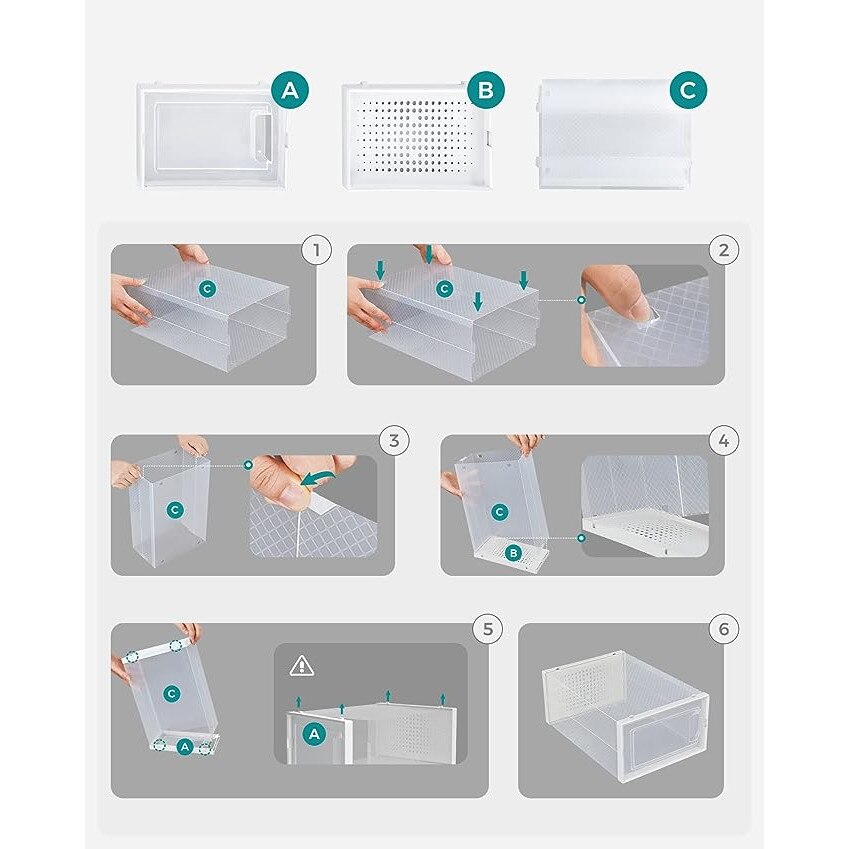 A
B
C
1
C
2
C
3
C
4
C
B
5
C
A
A
6