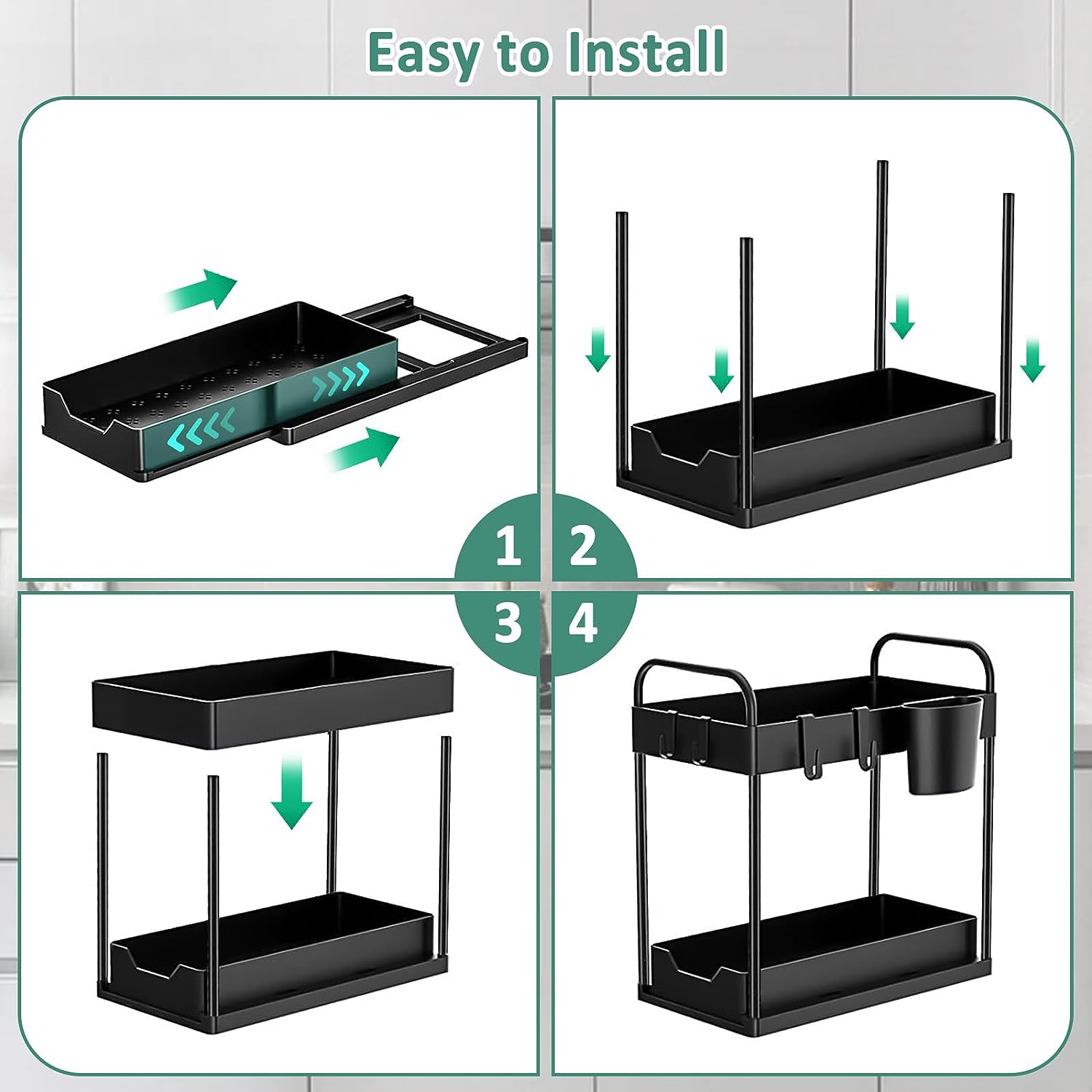 Easy to Install

1

2

3

4