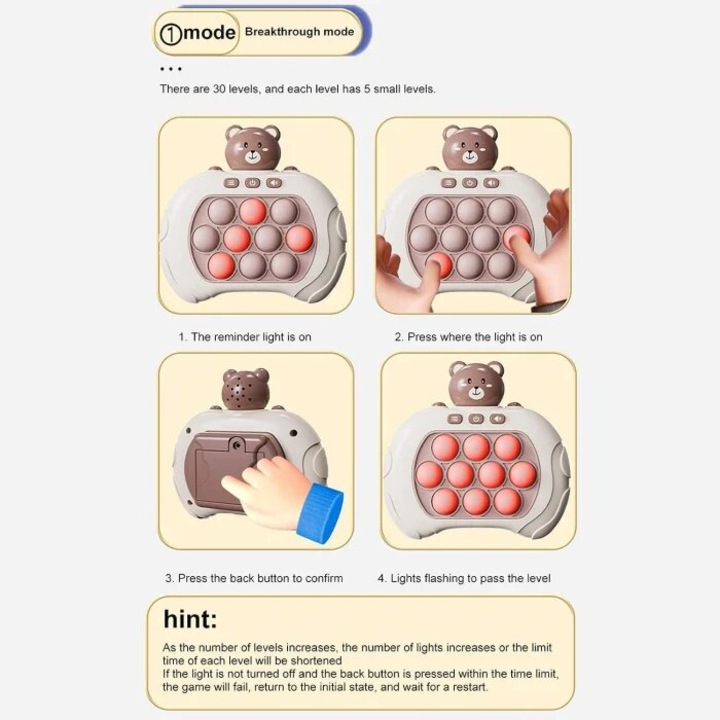 ①mode Breakthrough mode

...

There are 30 levels, and each level has 5 small levels.

1. The reminder light is on

2. Press where the light is on

3. Press the back button to confirm

4. Lights flashing to pass the level

hint:

As the number of levels increases, the number of lights increases or the limit time of each level will be shortened
If the light is not turned off and the back button is pressed within the time limit, the game will fail, return to the initial state, and wait for a restart.