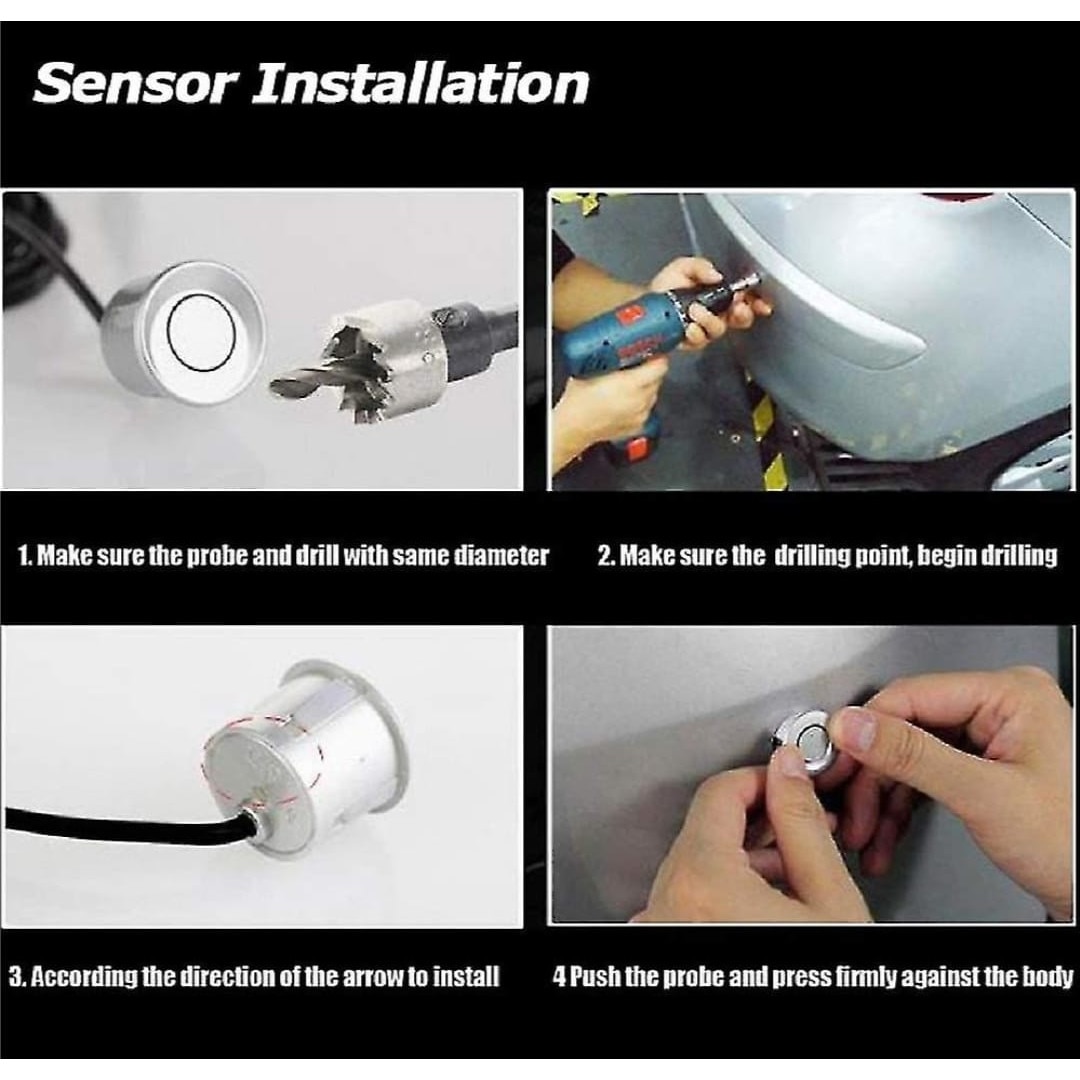 Sensor Installation

1. Make sure the probe and drill with same diameter

2. Make sure the drilling point, begin drilling

3. According the direction of the arrow to install

4 Push the probe and press firmly against the body