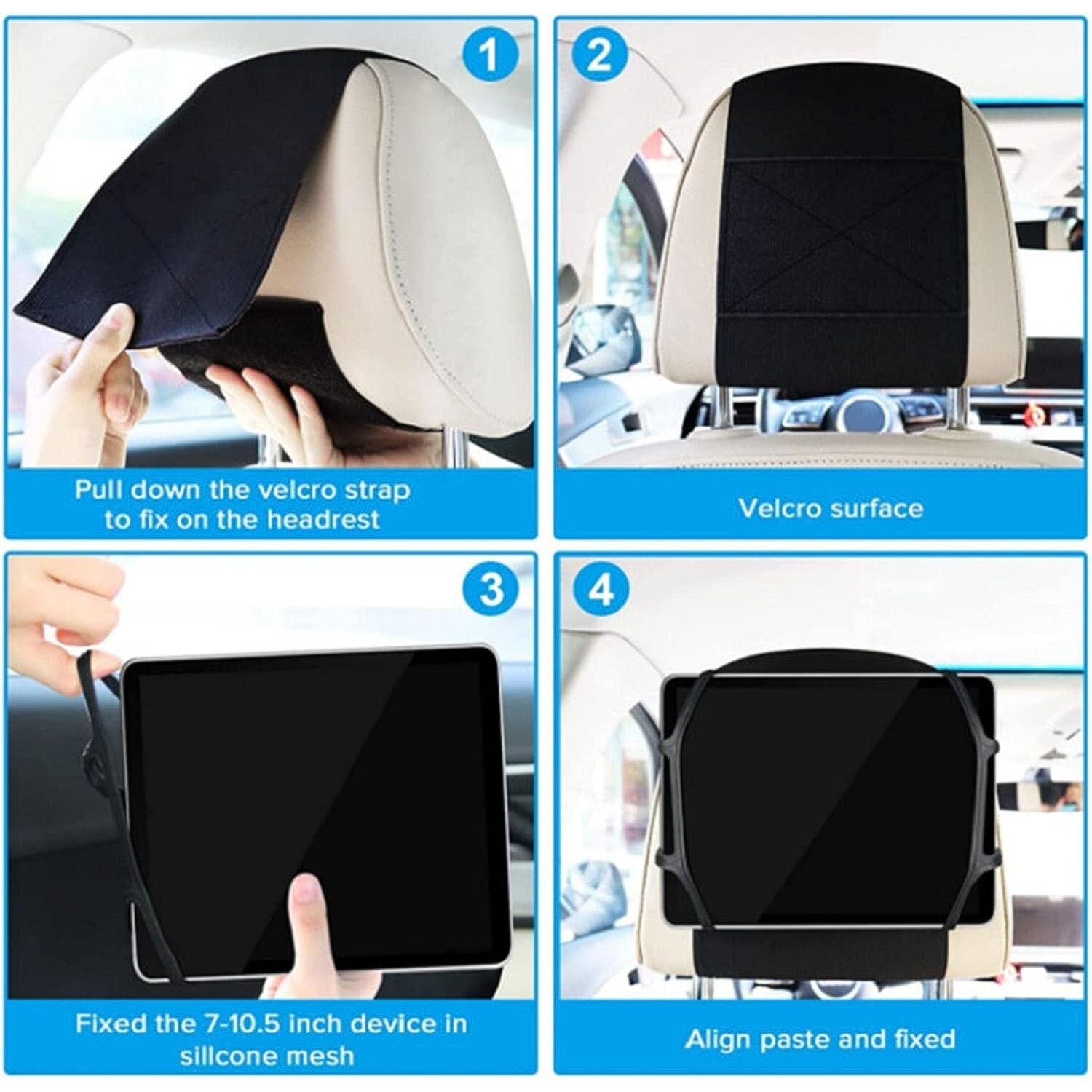 1

Pull down the velcro strap to fix on the headrest

2

Velcro surface

3

Fixed the 7-10.5 inch device in sillcone mesh

4

Align paste and fixed