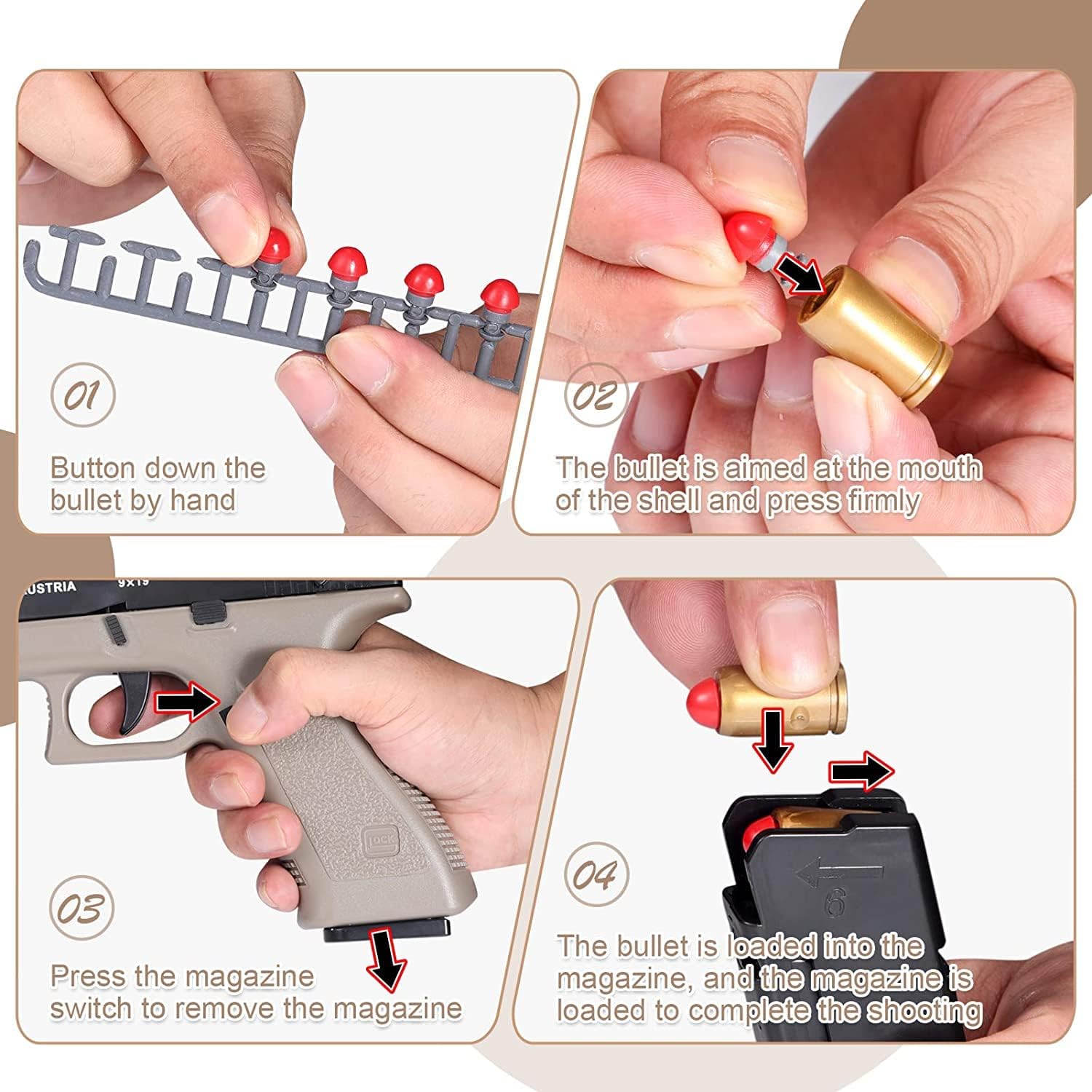 01

Button down the bullet by hand

02

The bullet is aimed at the mouth of the shell and press firmly

USTRIA 9X19

LOCK

03

Press the magazine switch to remove the magazine

6

04

The bullet is loaded into the magazine, and the magazine is loaded to complete the shooting