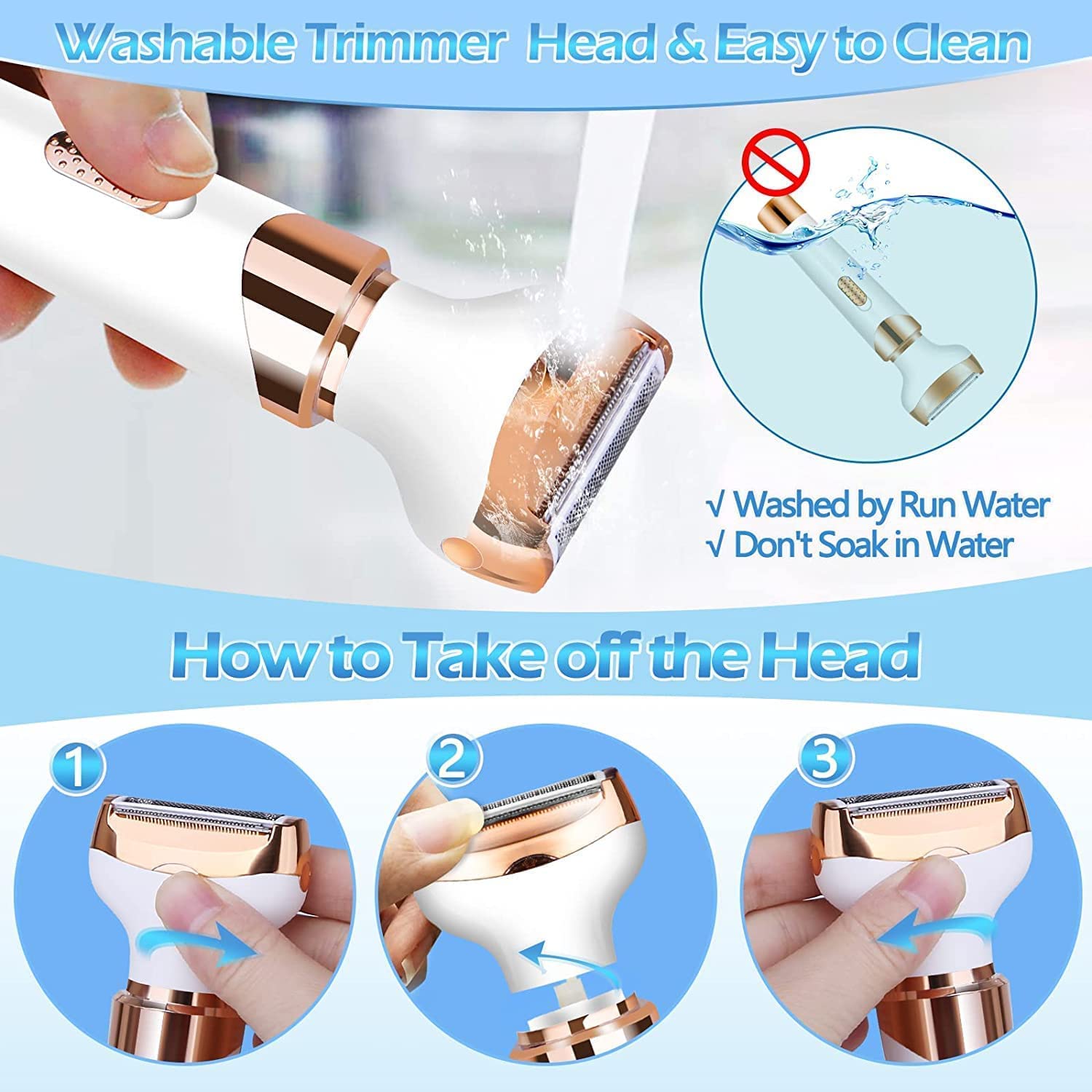 Washable Trimmer Head & Easy to Clean

√ Washed by Run Water
√ Don't Soak in Water

How to Take off the Head

1

2

3