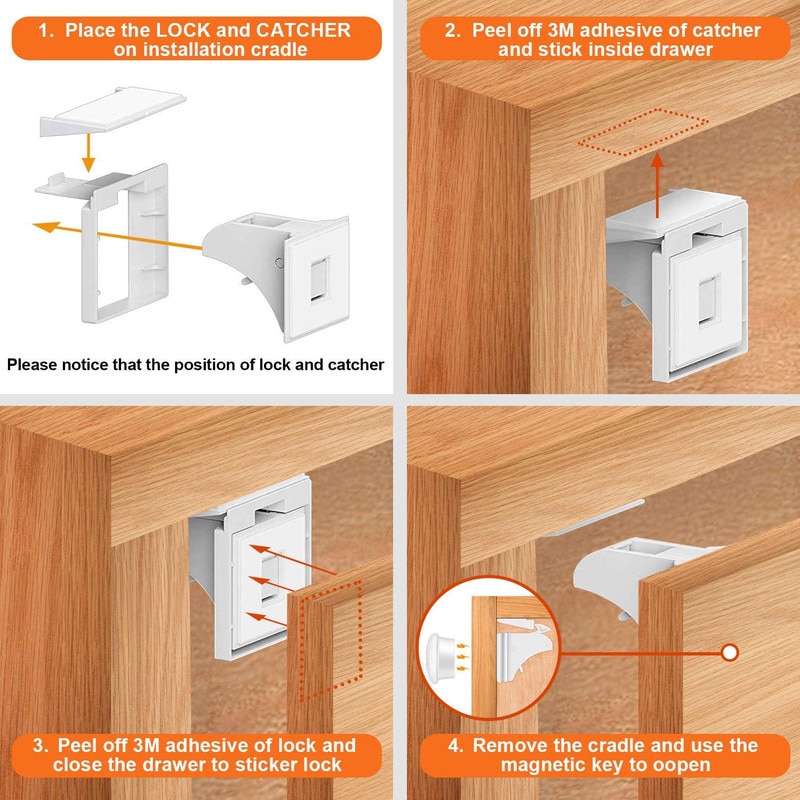 1. Place the LOCK and CATCHER on installation cradle

Please notice that the position of lock and catcher

2. Peel off 3M adhesive of catcher and stick inside drawer

3. Peel off 3M adhesive of lock and close the drawer to sticker lock

4. Remove the cradle and use the magnetic key to oopen