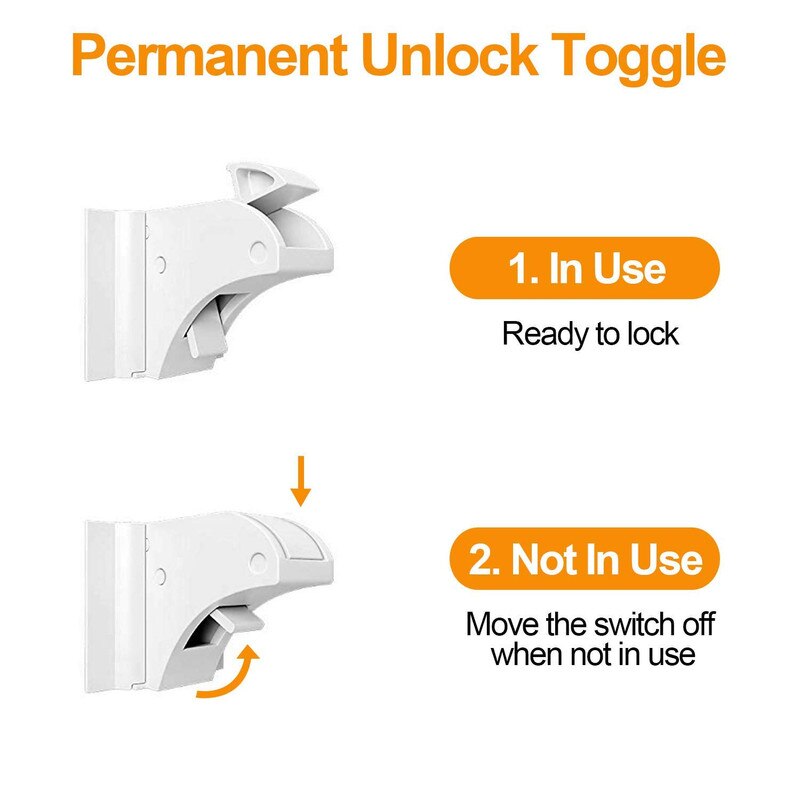 Permanent Unlock Toggle

1. In Use

Ready to lock

2. Not In Use

Move the switch off when not in use