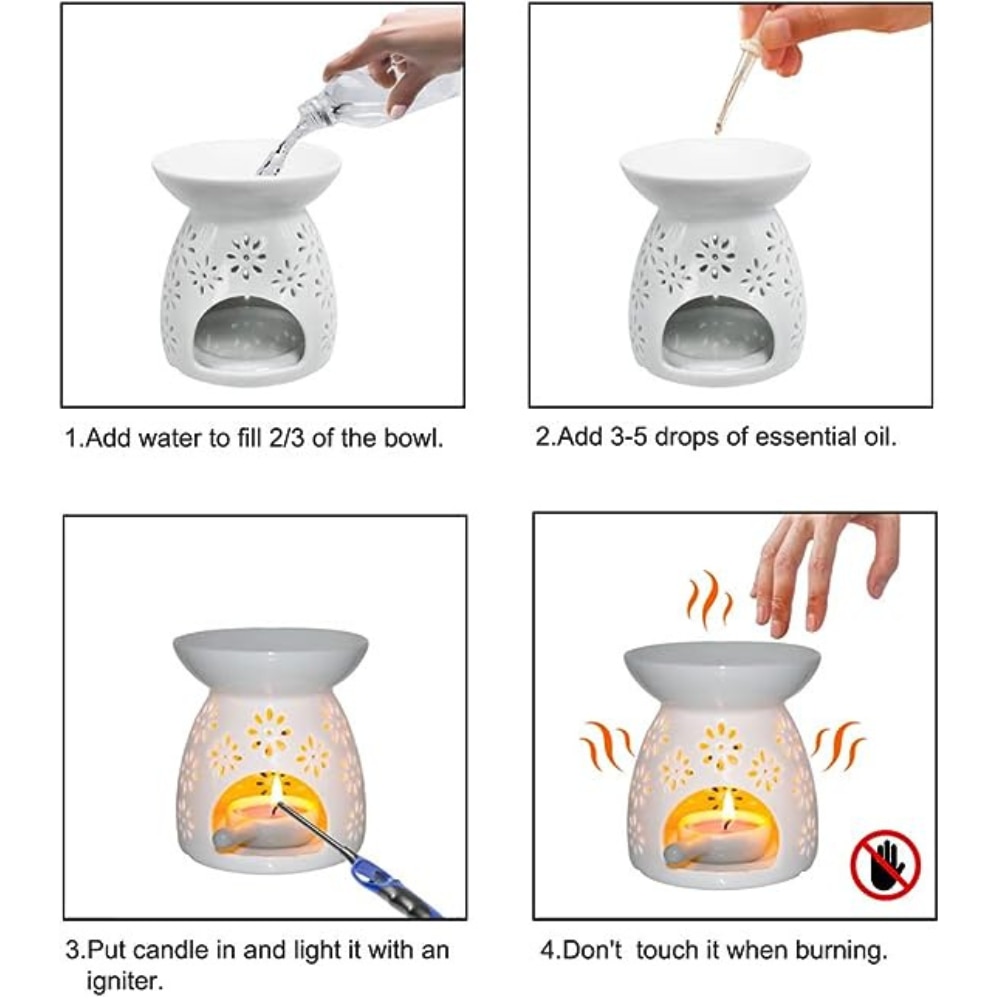 1.Add water to fill 2/3 of the bowl.

2.Add 3-5 drops of essential oil.

3.Put candle in and light it with an igniter.

4.Don't touch it when burning.