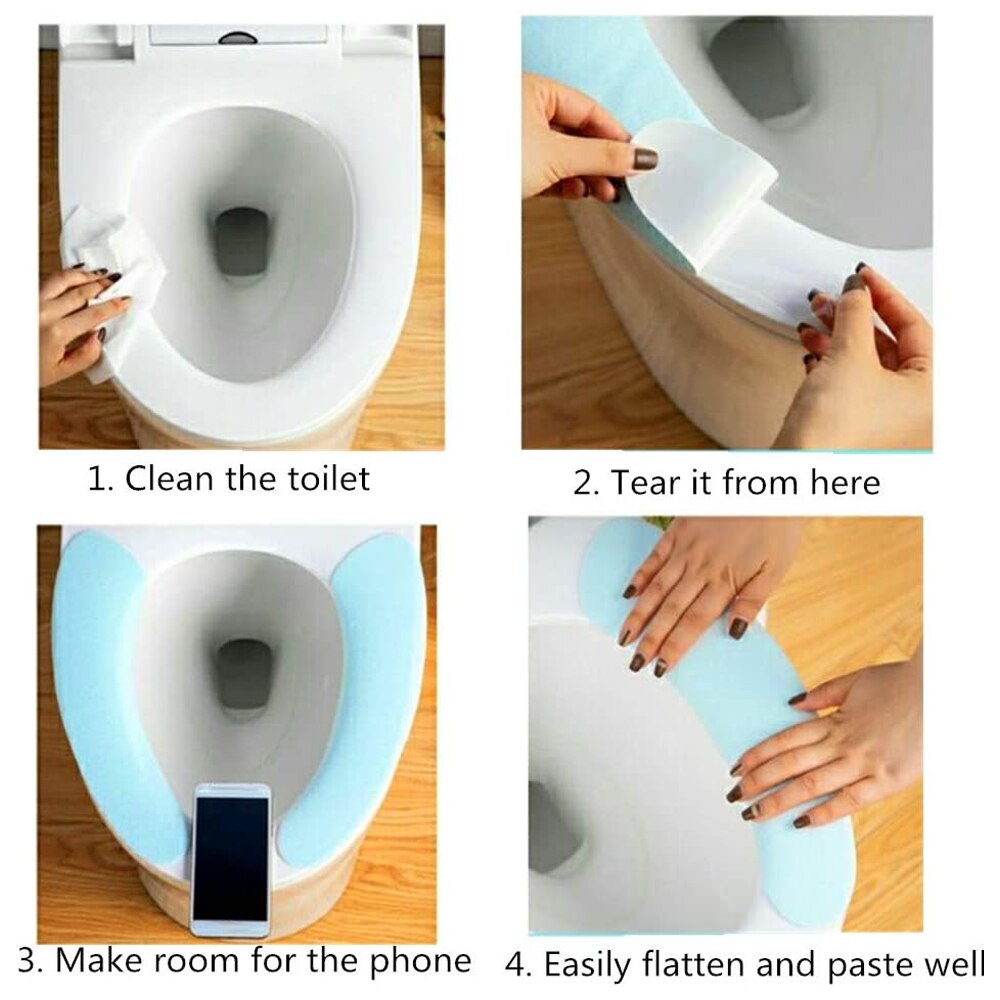 1. Clean the toilet

2. Tear it from here

3. Make room for the phone

4. Easily flatten and paste well