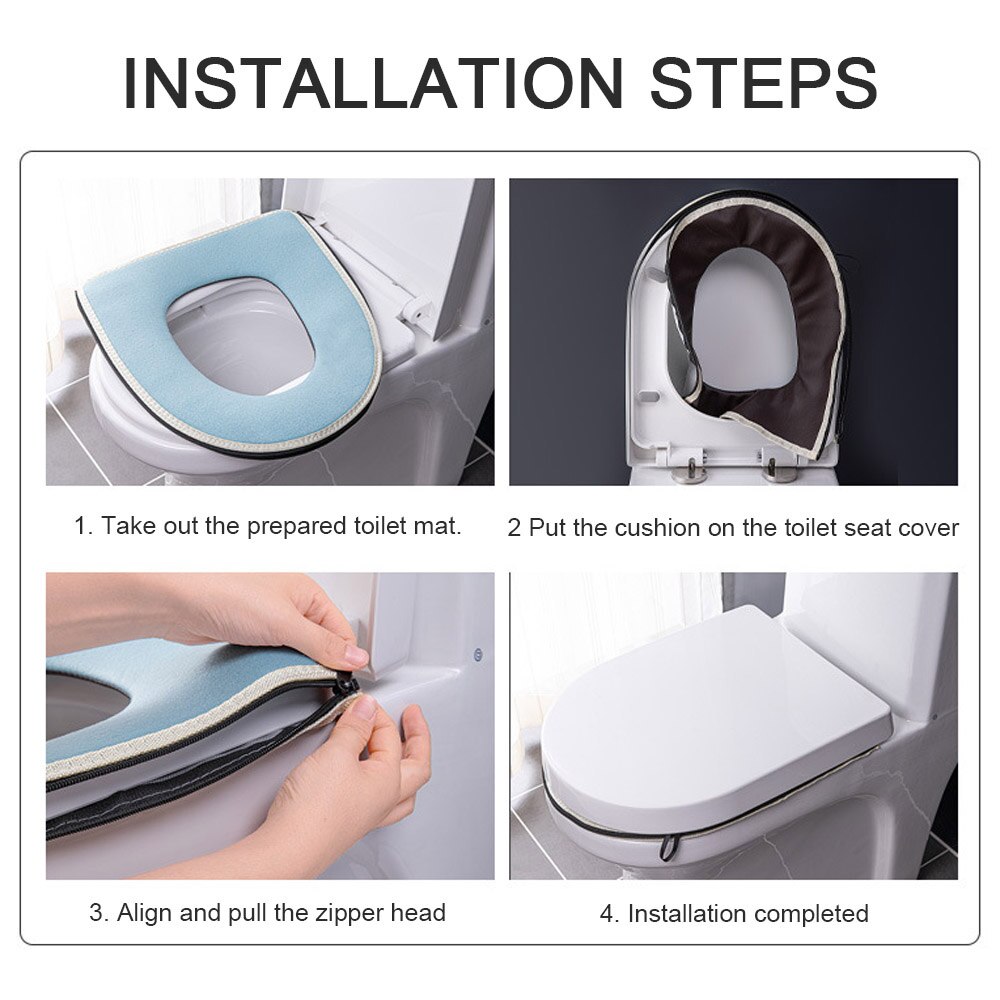 INSTALLATION STEPS

1. Take out the prepared toilet mat.

2 Put the cushion on the toilet seat cover

3. Align and pull the zipper head

4. Installation completed