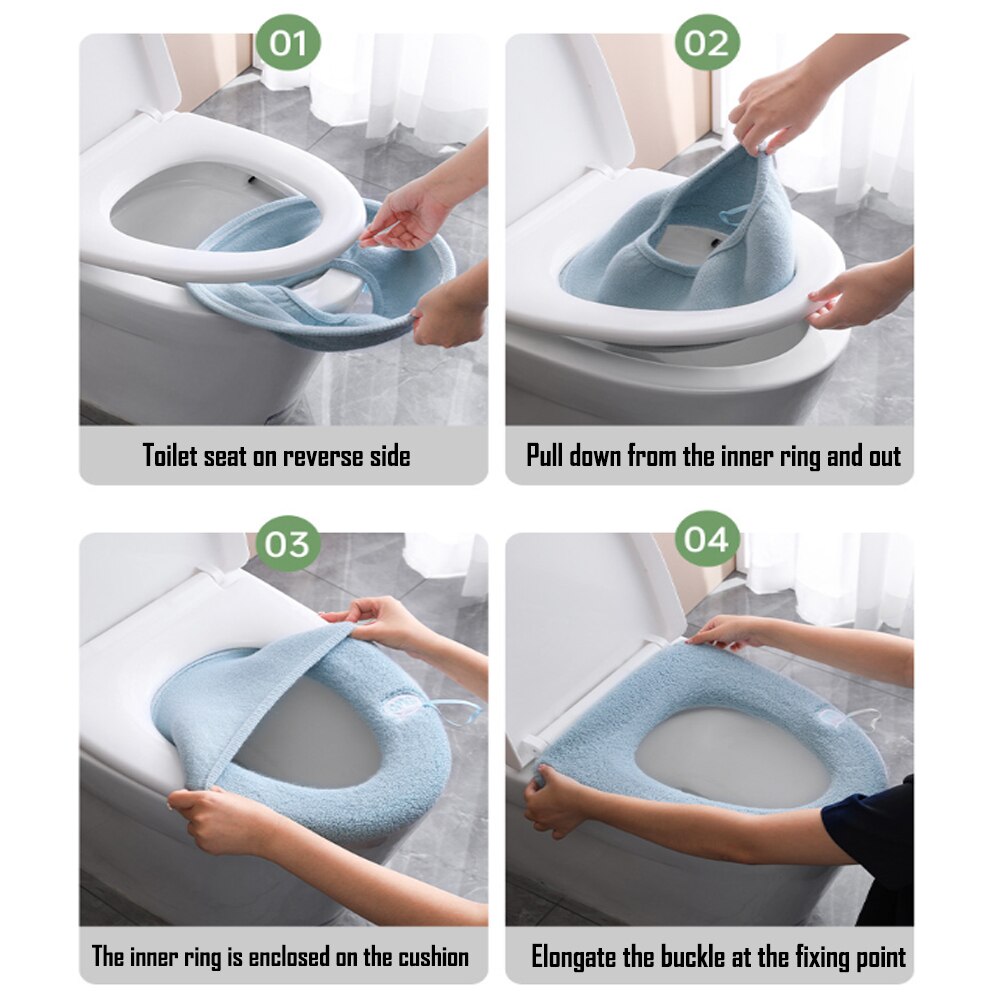 01

Toilet seat on reverse side

02

Pull down from the inner ring and out

03

The inner ring is enclosed on the cushion

04

Elongate the buckle at the fixing point