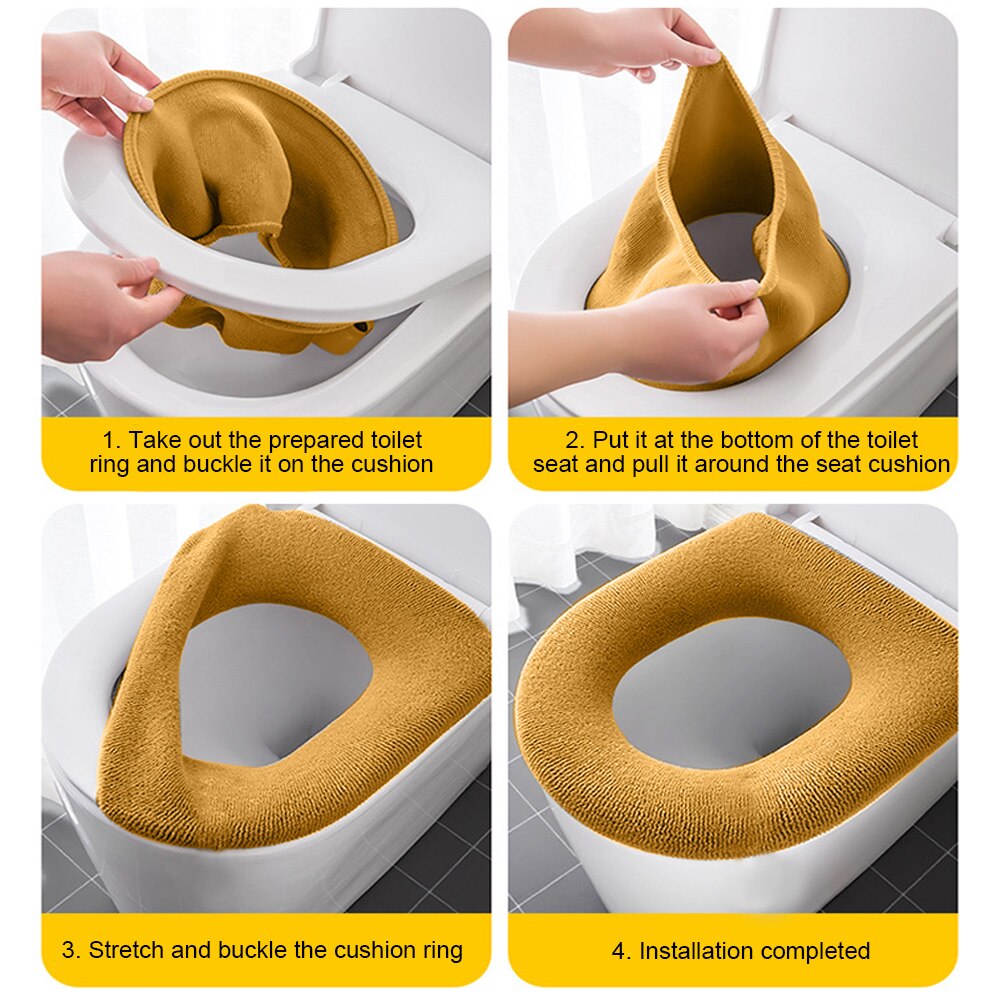 1. Take out the prepared toilet ring and buckle it on the cushion

2. Put it at the bottom of the toilet seat and pull it around the seat cushion

3. Stretch and buckle the cushion ring

4. Installation completed