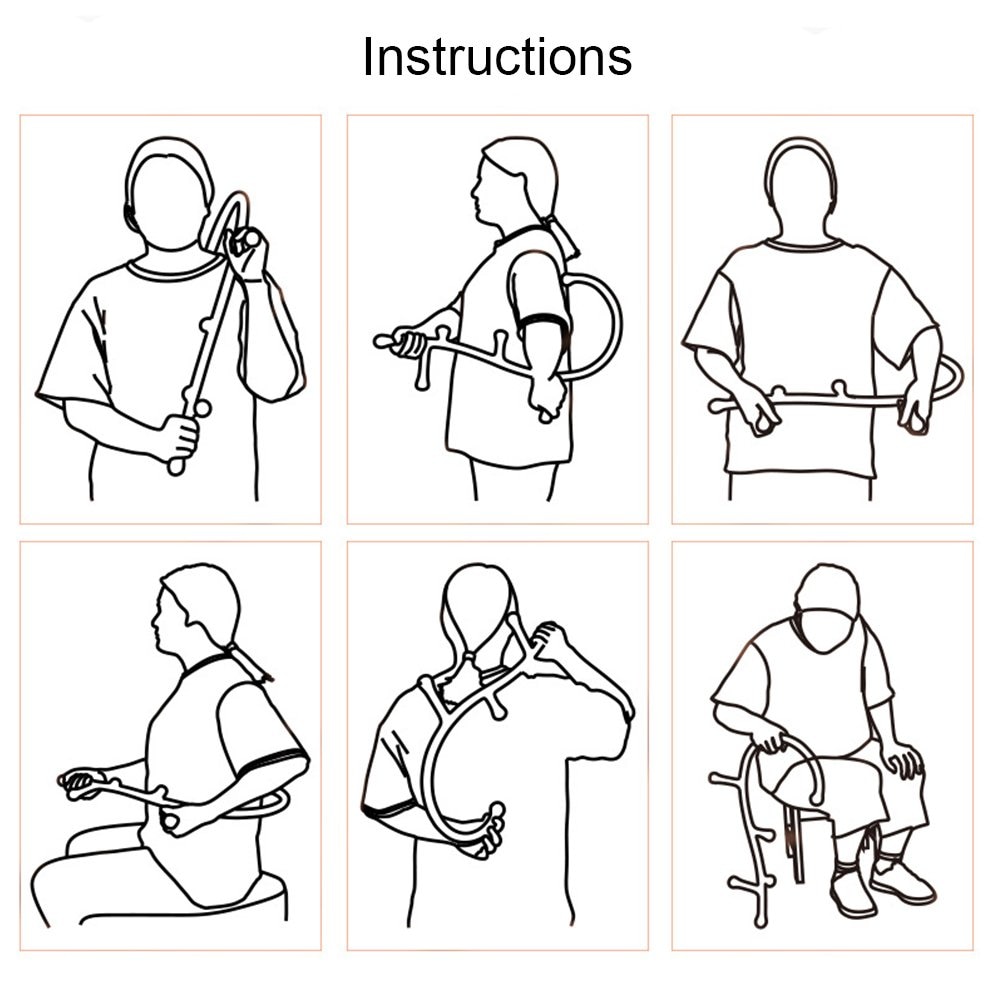 Instructions