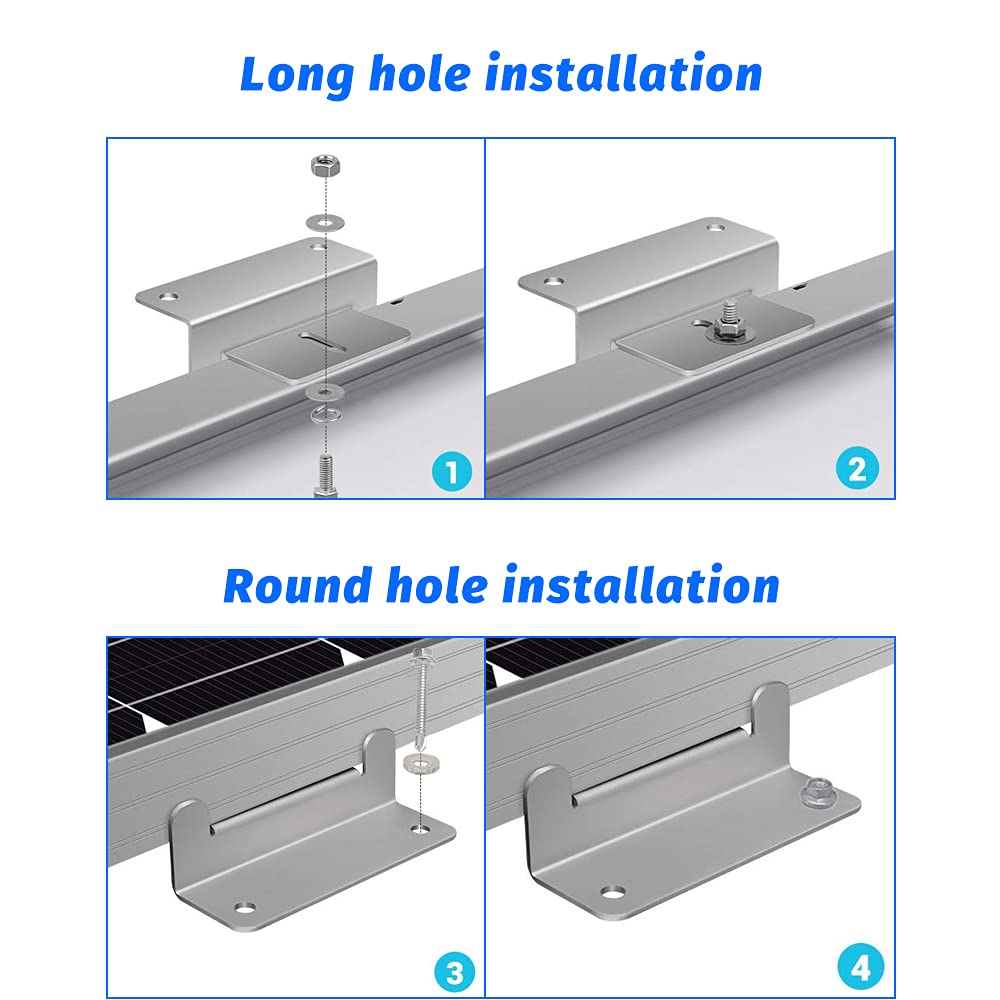 Long hole installation

1

2

Round hole installation

3

4